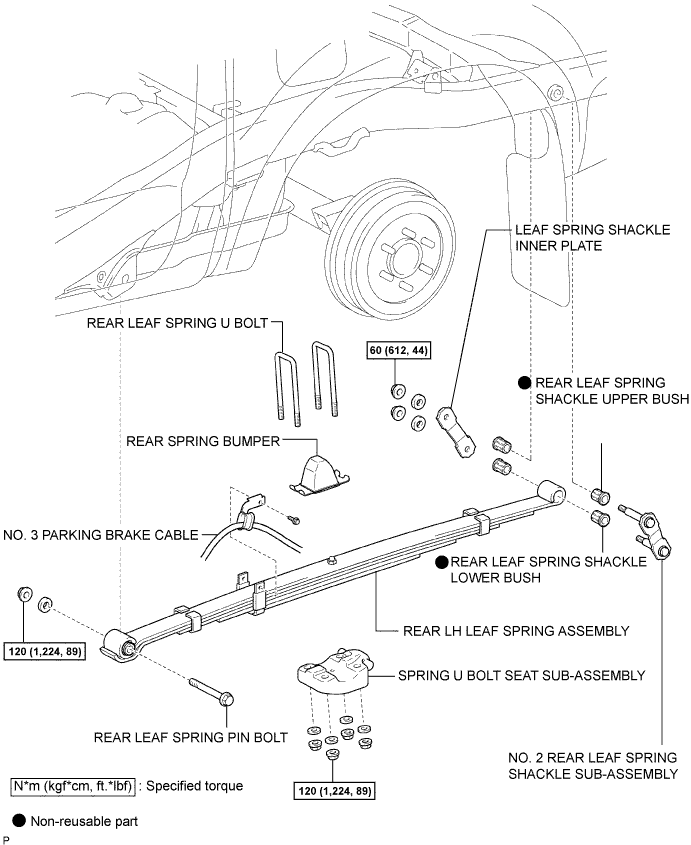 LEAF SPRING SHACKLE INNER PLATE

REAR LEAF SPRING U BOLT

60 (612, 44)

● REAR LEAF SPRING SHACKLE UPPER BUSH

REAR SPRING BUMPER

NO. 3 PARKING BRAKE CABLE

● REAR LEAF SPRING SHACKLE LOWER BUSH

REAR LH LEAF SPRING ASSEMBLY

120 (1,224, 89)

SPRING U BOLT SEAT SUB-ASSEMBLY

REAR LEAF SPRING PIN BOLT

NO. 2 REAR LEAF SPRING SHACKLE SUB-ASSEMBLY

N*m (kgf*cm, ft.*lbf) : Specified torque

120 (1,224, 89)

● Non-reusable part

P