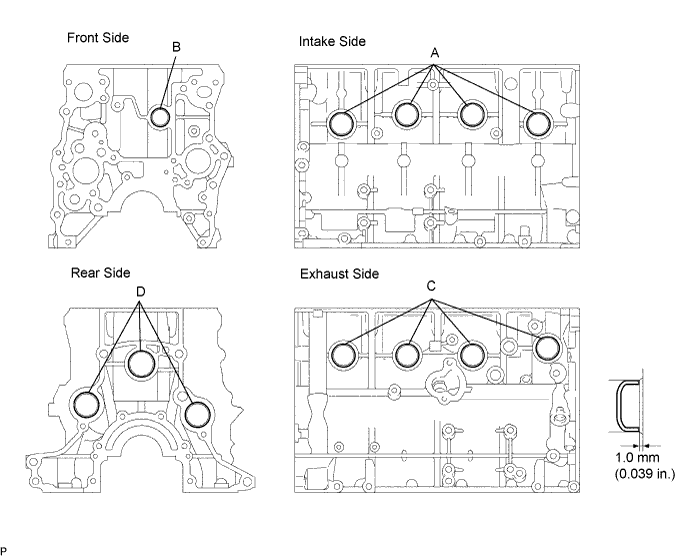 Front Side
B

Intake Side
A

Rear Side
D

Exhaust Side
C

1.0 mm
(0.039 in.)

P