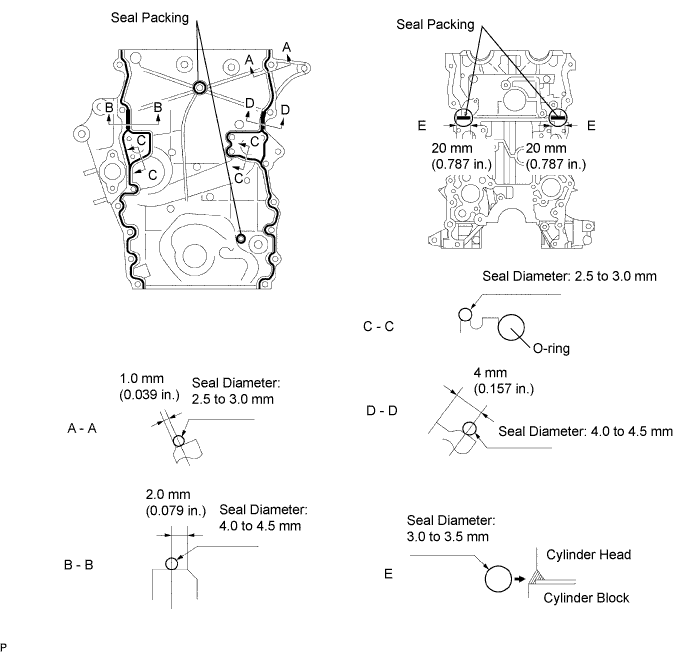 Seal Packing

A
A
B
B
D
D
C
C
C
C

Seal Packing

E
E
20 mm
(0.787 in.)
20 mm
(0.787 in.)

Seal Diameter: 2.5 to 3.0 mm

C - C

O-ring

1.0 mm
(0.039 in.)
Seal Diameter:
2.5 to 3.0 mm

A - A

4 mm
(0.157 in.)

D - D

Seal Diameter: 4.0 to 4.5 mm

2.0 mm
(0.079 in.)
Seal Diameter:
4.0 to 4.5 mm

B - B

Seal Diameter:
3.0 to 3.5 mm

E

Cylinder Head
Cylinder Block

P