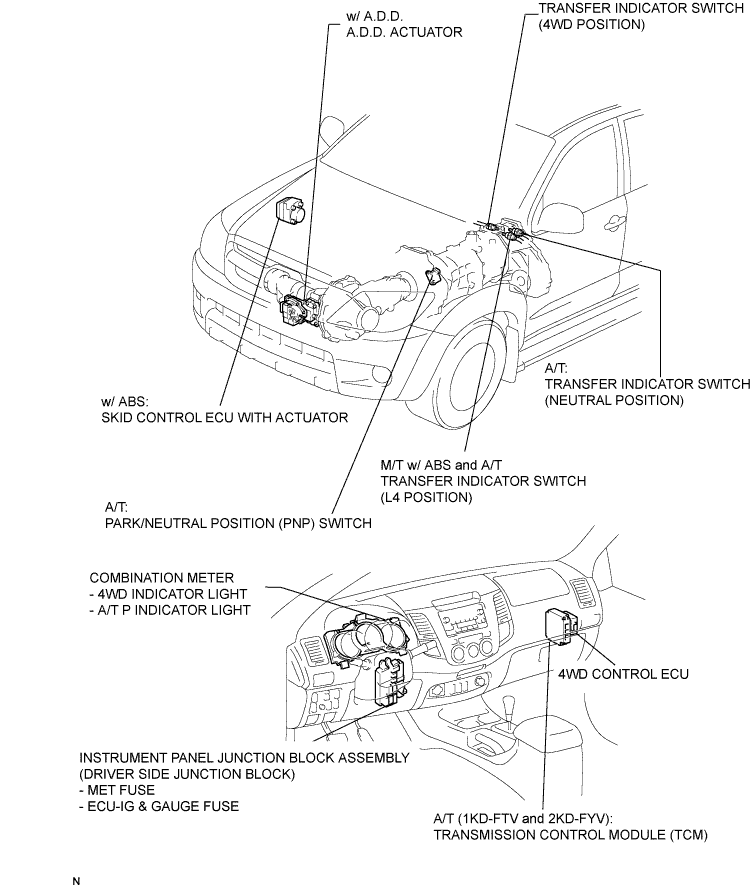 w/ A.D.D.
A.D.D. ACTUATOR

TRANSFER INDICATOR SWITCH
(4WD POSITION)

A/T:
TRANSFER INDICATOR SWITCH
(NEUTRAL POSITION)

w/ ABS:
SKID CONTROL ECU WITH ACTUATOR

M/T w/ ABS and A/T
TRANSFER INDICATOR SWITCH
(L4 POSITION)

A/T:
PARK/NEUTRAL POSITION (PNP) SWITCH

COMBINATION METER
- 4WD INDICATOR LIGHT
- A/T P INDICATOR LIGHT

4WD CONTROL ECU

INSTRUMENT PANEL JUNCTION BLOCK ASSEMBLY
(DRIVER SIDE JUNCTION BLOCK)
- MET FUSE
- ECU-IG & GAUGE FUSE

A/T (1KD-FTV and 2KD-FYV):
TRANSMISSION CONTROL MODULE (TCM)

N