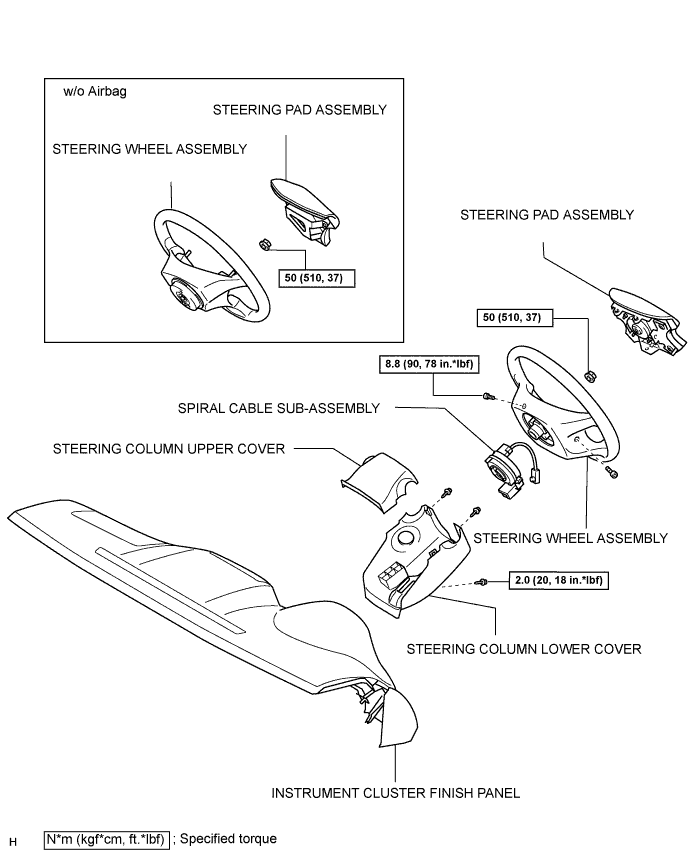 w/o Airbag

STEERING PAD ASSEMBLY

STEERING WHEEL ASSEMBLY

50 (510, 37)

STEERING PAD ASSEMBLY

50 (510, 37)

8.8 (90, 78 in.*lbf)

SPIRAL CABLE SUB-ASSEMBLY

STEERING COLUMN UPPER COVER

STEERING WHEEL ASSEMBLY

2.0 (20, 18 in.*lbf)

STEERING COLUMN LOWER COVER

INSTRUMENT CLUSTER FINISH PANEL

H

N*m (kgf*cm, ft.*lbf) ; Specified torque