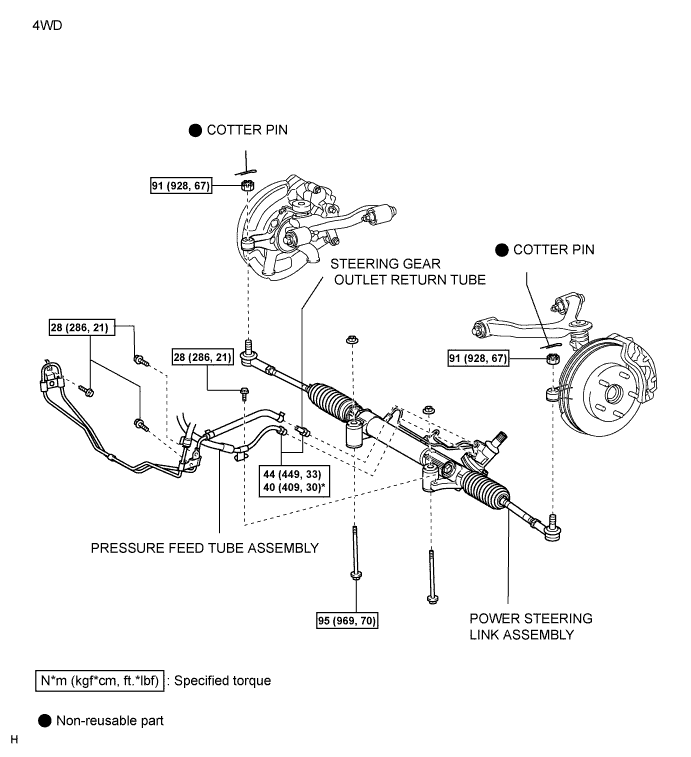 4WD

● COTTER PIN

91 (928, 67)

● COTTER PIN

STEERING GEAR OUTLET RETURN TUBE

28 (286, 21)

28 (286, 21)

91 (928, 67)

44 (449, 33)
40 (409, 30)*

PRESSURE FEED TUBE ASSEMBLY

95 (969, 70)

POWER STEERING LINK ASSEMBLY

N*m (kgf*cm, ft.*lbf) : Specified torque

● Non-reusable part

H