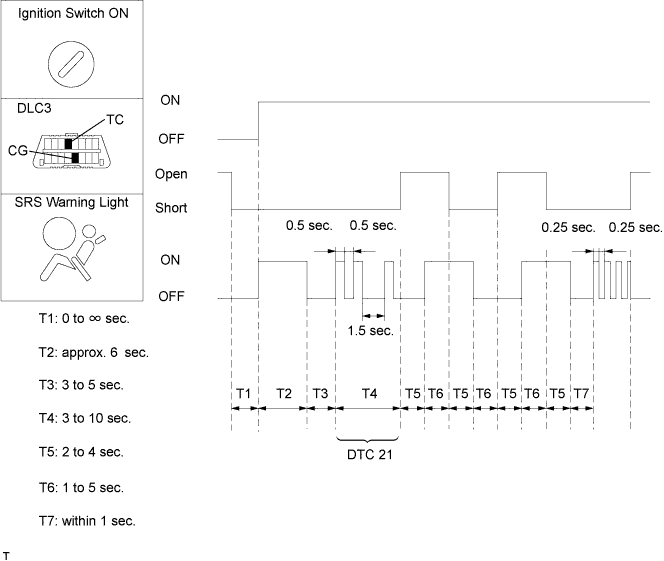 Ignition Switch ON

DLC3

TC

CG

SRS Warning Light

ON

OFF

Open

Short

0.5 sec.

0.5 sec.

0.25 sec.

0.25 sec.

ON

OFF

1.5 sec.

T1: 0 to ∞ sec.

T2: approx. 6 sec.

T3: 3 to 5 sec.

T4: 3 to 10 sec.

T5: 2 to 4 sec.

T6: 1 to 5 sec.

T7: within 1 sec.

T1 T2 T3 T4 T5 T6 T5 T6 T5 T6 T5 T7

DTC 21

T