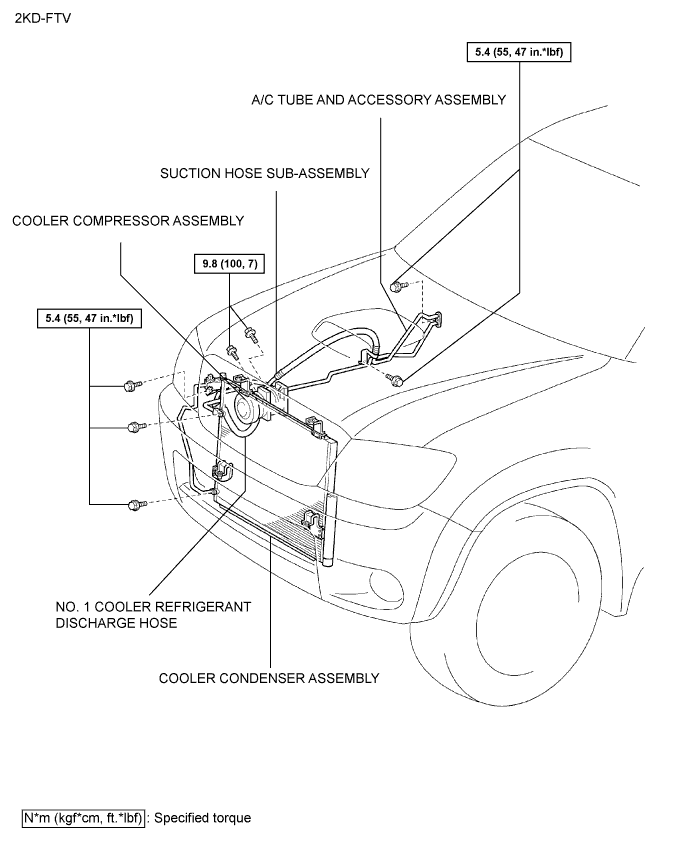 2KD-FTV

5.4 (55, 47 in.*lbf)

A/C TUBE AND ACCESSORY ASSEMBLY

SUCTION HOSE SUB-ASSEMBLY

COOLER COMPRESSOR ASSEMBLY

9.8 (100, 7)

5.4 (55, 47 in.*lbf)

NO. 1 COOLER REFRIGERANT DISCHARGE HOSE

COOLER CONDENSER ASSEMBLY

N*m (kgf*cm, ft.*lbf) : Specified torque