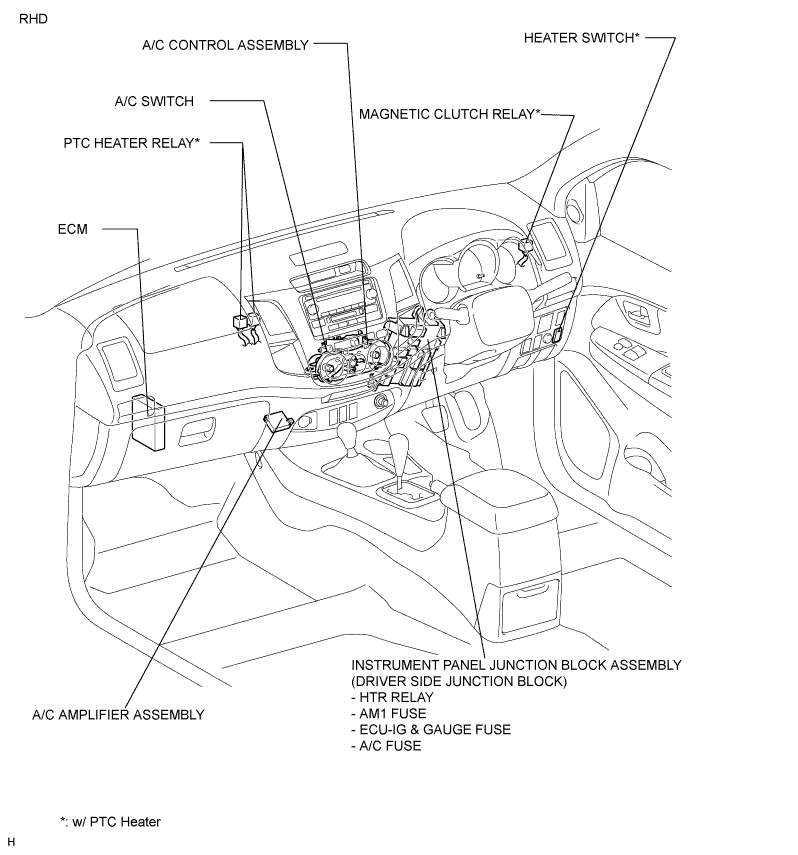 RHD

A/C CONTROL ASSEMBLY

HEATER SWITCH*

A/C SWITCH

MAGNETIC CLUTCH RELAY*

PTC HEATER RELAY*

ECM

INSTRUMENT PANEL JUNCTION BLOCK ASSEMBLY
(DRIVER SIDE JUNCTION BLOCK)
- HTR RELAY
- AM1 FUSE
- ECU-IG & GAUGE FUSE
- A/C FUSE

A/C AMPLIFIER ASSEMBLY

*: w/ PTC Heater

H