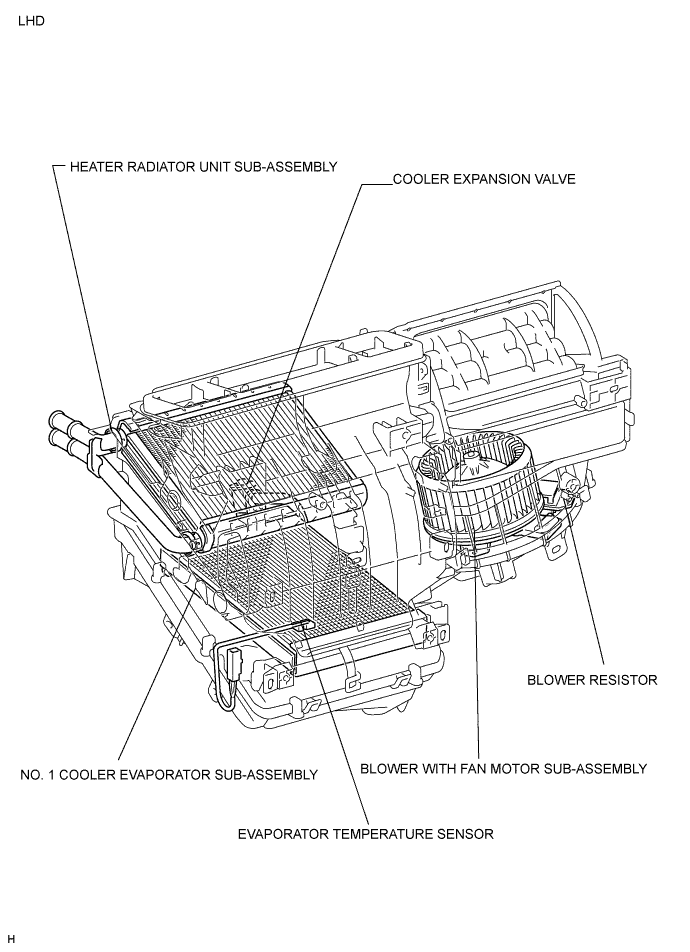 LHD

HEATER RADIATOR UNIT SUB-ASSEMBLY

COOLER EXPANSION VALVE

BLOWER RESISTOR

NO. 1 COOLER EVAPORATOR SUB-ASSEMBLY

BLOWER WITH FAN MOTOR SUB-ASSEMBLY

EVAPORATOR TEMPERATURE SENSOR

H