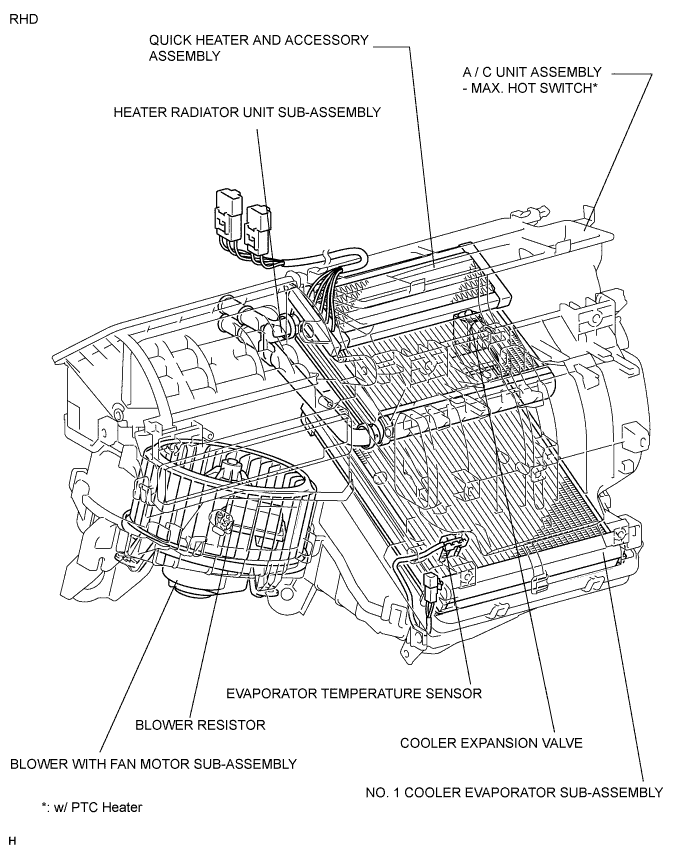 RHD

QUICK HEATER AND ACCESSORY ASSEMBLY

A / C UNIT ASSEMBLY
- MAX. HOT SWITCH*

HEATER RADIATOR UNIT SUB-ASSEMBLY

EVAPORATOR TEMPERATURE SENSOR

BLOWER RESISTOR

COOLER EXPANSION VALVE

BLOWER WITH FAN MOTOR SUB-ASSEMBLY

NO. 1 COOLER EVAPORATOR SUB-ASSEMBLY

*: w/ PTC Heater

H