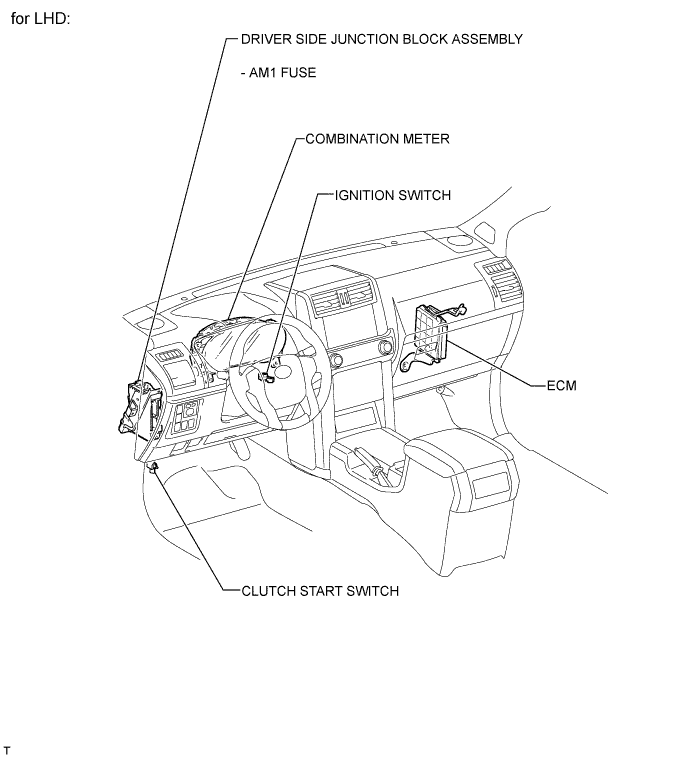 for LHD:

DRIVER SIDE JUNCTION BLOCK ASSEMBLY

- AM1 FUSE

COMBINATION METER

IGNITION SWITCH

ECM

CLUTCH START SWITCH

T