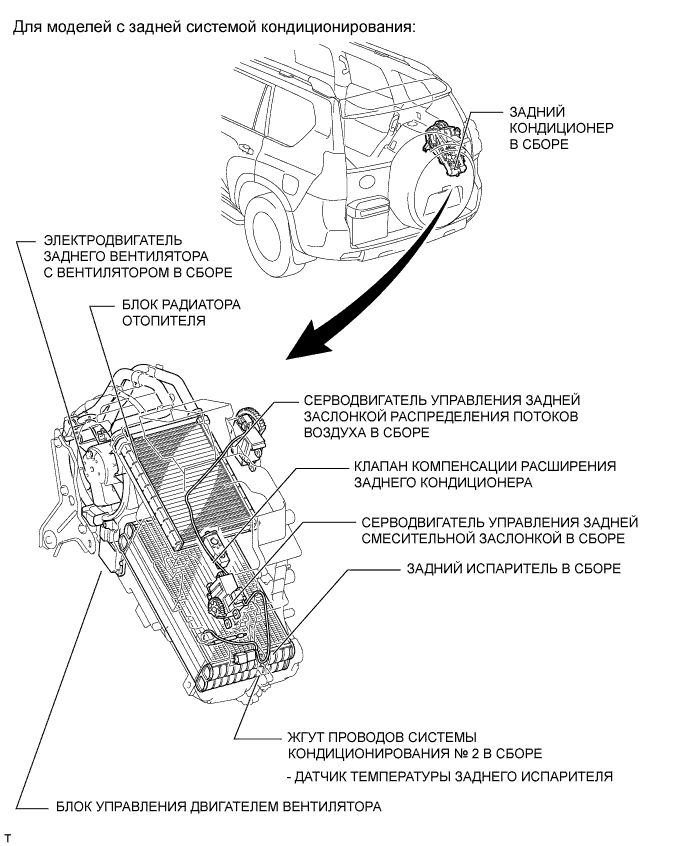 Для моделей с задней системой кондиционирования:

ЗАДНИЙ КОНДИЦИОНЕР В СБОРЕ

ЭЛЕКТРОДВИГАТЕЛЬ ЗАДНЕГО ВЕНТИЛЯТОРА С ВЕНТИЛЯТОРОМ В СБОРЕ

БЛОК РАДИАТОРА ОТОПИТЕЛЯ

СЕРВОДВИГАТЕЛЬ УПРАВЛЕНИЯ ЗАДНЕЙ ЗАСЛОНКОЙ РАСПРЕДЕЛЕНИЯ ПОТОКОВ ВОЗДУХА В СБОРЕ

КЛАПАН КОМПЕНСАЦИИ РАСШИРЕНИЯ ЗАДНЕГО КОНДИЦИОНЕРА

СЕРВОДВИГАТЕЛЬ УПРАВЛЕНИЯ ЗАДНЕЙ СМЕСИТЕЛЬНОЙ ЗАСЛОНКОЙ В СБОРЕ

ЗАДНИЙ ИСПАРИТЕЛЬ В СБОРЕ

ЖГУТ ПРОВОДОВ СИСТЕМЫ КОНДИЦИОНИРОВАНИЯ № 2 В СБОРЕ

- ДАТЧИК ТЕМПЕРАТУРЫ ЗАДНЕГО ИСПАРИТЕЛЯ

БЛОК УПРАВЛЕНИЯ ДВИГАТЕЛЕМ ВЕНТИЛЯТОРА

T