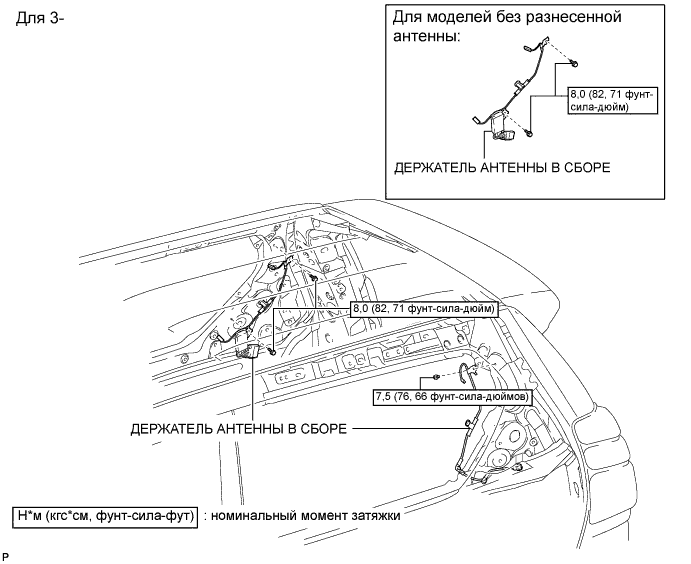 Для 3-

Для моделей без разнесенной антенны:

8,0 (82, 71 фунт-сила-дюйм)

ДЕРЖАТЕЛЬ АНТЕННЫ В СБОРЕ

8,0 (82, 71 фунт-сила-дюйм)

7,5 (76, 66 фунт-сила-дюймов)

ДЕРЖАТЕЛЬ АНТЕННЫ В СБОРЕ

Н*м (кгс*см, фунт-сила-фут) : номинальный момент затяжки

P