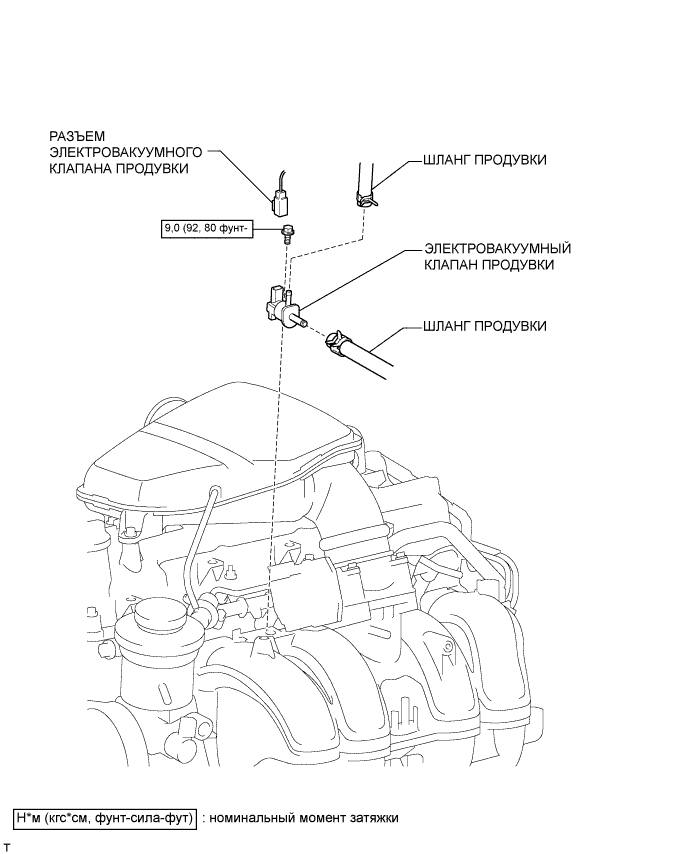 РАЗЪЕМ ЭЛЕКТРОВАКУУМНОГО КЛАПАНА ПРОДУВКИ

ШЛАНГ ПРОДУВКИ

9,0 (92, 80 фунт-

ЭЛЕКТРОВАКУУМНЫЙ КЛАПАН ПРОДУВКИ

ШЛАНГ ПРОДУВКИ

Н*м (кгс*см, фунт-сила-фут) : номинальный момент затяжки

T