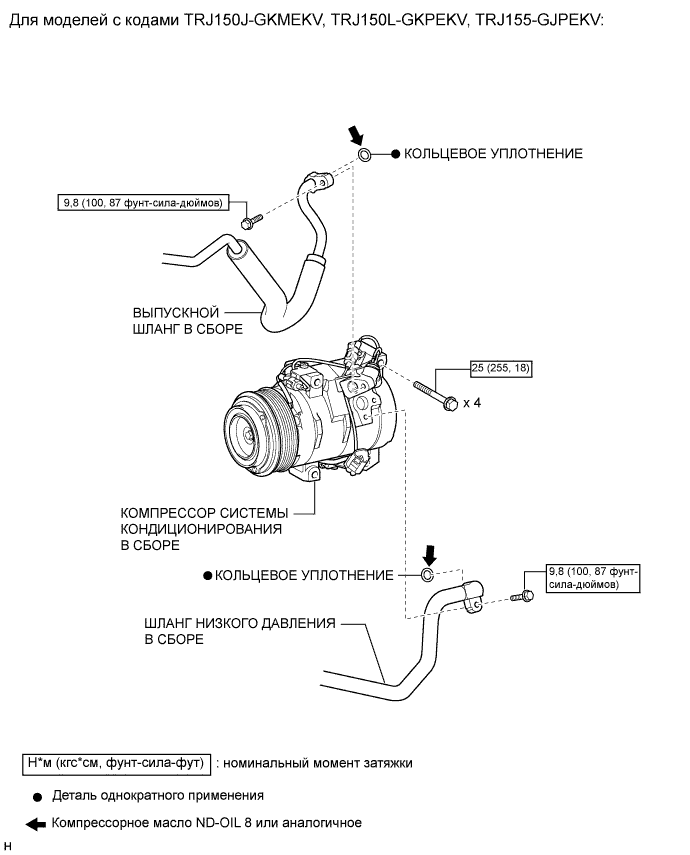 Для моделей с кодами TRJ150J-GKMEKV, TRJ150L-GKPEKV, TRJ155-GJPEKV:

● КОЛЬЦЕВОЕ УПЛОТНЕНИЕ

9,8 (100, 87 фунт-сила-дюймов)

ВЫПУСКНОЙ ШЛАНГ В СБОРЕ

25 (255, 18)

x 4

КОМПРЕССОР СИСТЕМЫ КОНДИЦИОНИРОВАНИЯ В СБОРЕ

● КОЛЬЦЕВОЕ УПЛОТНЕНИЕ

9,8 (100, 87 фунт-сила-дюймов)

ШЛАНГ НИЗКОГО ДАВЛЕНИЯ В СБОРЕ

Н*м (кгс*см, фунт-сила-фут) : номинальный момент затяжки

● Деталь однократного применения

Компрессорное масло ND-OIL 8 или аналогичное

H