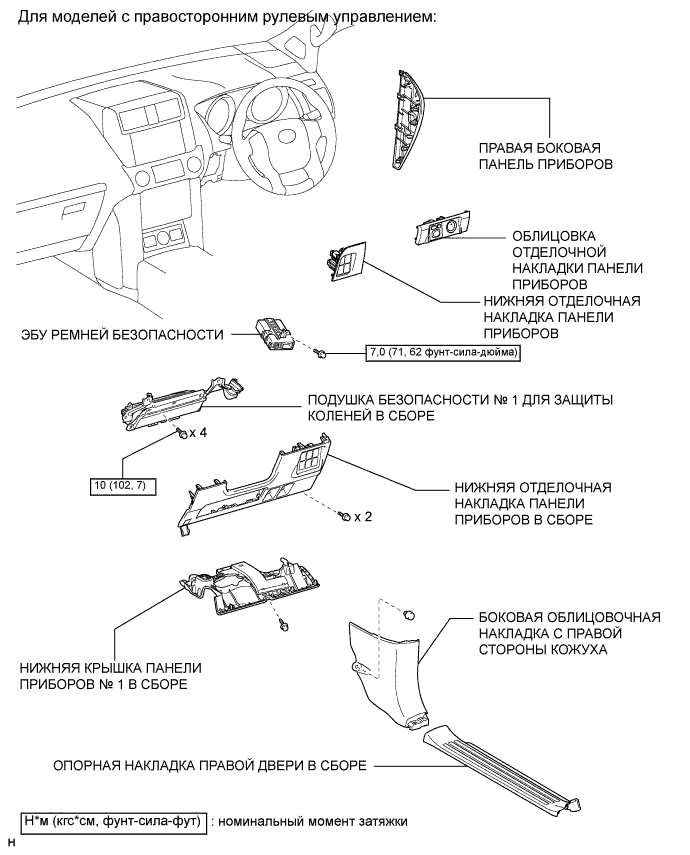 Для моделей с правосторонним рулевым управлением:

ПРАВАЯ БОКОВАЯ ПАНЕЛЬ ПРИБОРОВ

ОБЛИЦОВКА ОТДЕЛОЧНОЙ НАКЛАДКИ ПАНЕЛИ ПРИБОРОВ

НИЖНЯЯ ОТДЕЛОЧНАЯ НАКЛАДКА ПАНЕЛИ ПРИБОРОВ

ЭБУ РЕМНЕЙ БЕЗОПАСНОСТИ

7,0 (71, 62 фунт-сила-дюйма)

ПОДУШКА БЕЗОПАСНОСТИ № 1 ДЛЯ ЗАЩИТЫ КОЛЕНЕЙ В СБОРЕ

x 4

10 (102, 7)

НИЖНЯЯ ОТДЕЛОЧНАЯ НАКЛАДКА ПАНЕЛИ ПРИБОРОВ В СБОРЕ

x 2

БОКОВАЯ ОБЛИЦОВОЧНАЯ НАКЛАДКА С ПРАВОЙ СТОРОНЫ КОЖУХА

НИЖНЯЯ КРЫШКА ПАНЕЛИ ПРИБОРОВ № 1 В СБОРЕ

ОПОРНАЯ НАКЛАДКА ПРАВОЙ ДВЕРИ В СБОРЕ

Н*м (кгс*см, фунт-сила-фут) : номинальный момент затяжки

H