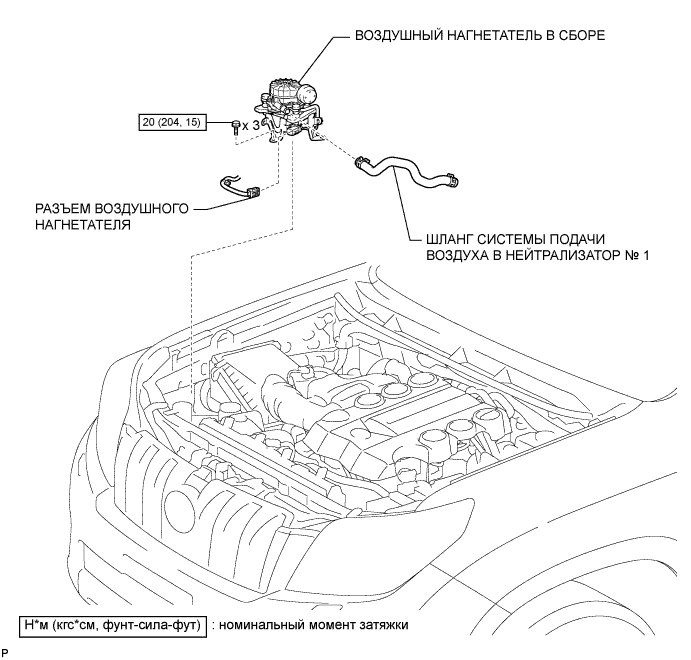 ВОЗДУШНЫЙ НАГНЕТАТЕЛЬ В СБОРЕ

20 (204, 15)

x 3

РАЗЪЕМ ВОЗДУШНОГО НАГНЕТАТЕЛЯ

ШЛАНГ СИСТЕМЫ ПОДАЧИ ВОЗДУХА В НЕЙТРАЛИЗАТОР № 1

Н*м (кгс*см, фунт-сила-фут) : номинальный момент затяжки

P