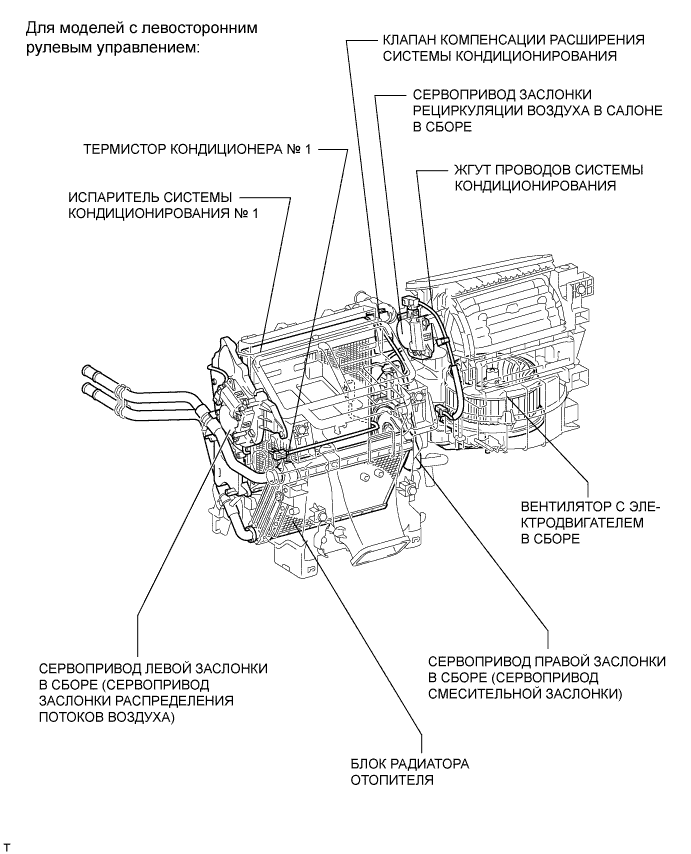 Для моделей с левосторонним рулевым управлением:

КЛАПАН КОМПЕНСАЦИИ РАСШИРЕНИЯ СИСТЕМЫ КОНДИЦИОНИРОВАНИЯ

СЕРВОПРИВОД ЗАСЛОНКИ РЕЦИРКУЛЯЦИИ ВОЗДУХА В САЛОНЕ В СБОРЕ

ТЕРМИСТОР КОНДИЦИОНЕРА № 1

ЖГУТ ПРОВОДОВ СИСТЕМЫ КОНДИЦИОНИРОВАНИЯ

ИСПАРИТЕЛЬ СИСТЕМЫ КОНДИЦИОНИРОВАНИЯ № 1

ВЕНТИЛЯТОР С ЭЛЕКТРОДВИГАТЕЛЕМ В СБОРЕ

СЕРВОПРИВОД ЛЕВОЙ ЗАСЛОНКИ В СБОРЕ (СЕРВОПРИВОД ЗАСЛОНКИ РАСПРЕДЕЛЕНИЯ ПОТОКОВ ВОЗДУХА)

СЕРВОПРИВОД ПРАВОЙ ЗАСЛОНКИ В СБОРЕ (СЕРВОПРИВОД СМЕСИТЕЛЬНОЙ ЗАСЛОНКИ)

БЛОК РАДИАТОРА ОТОПИТЕЛЯ

T