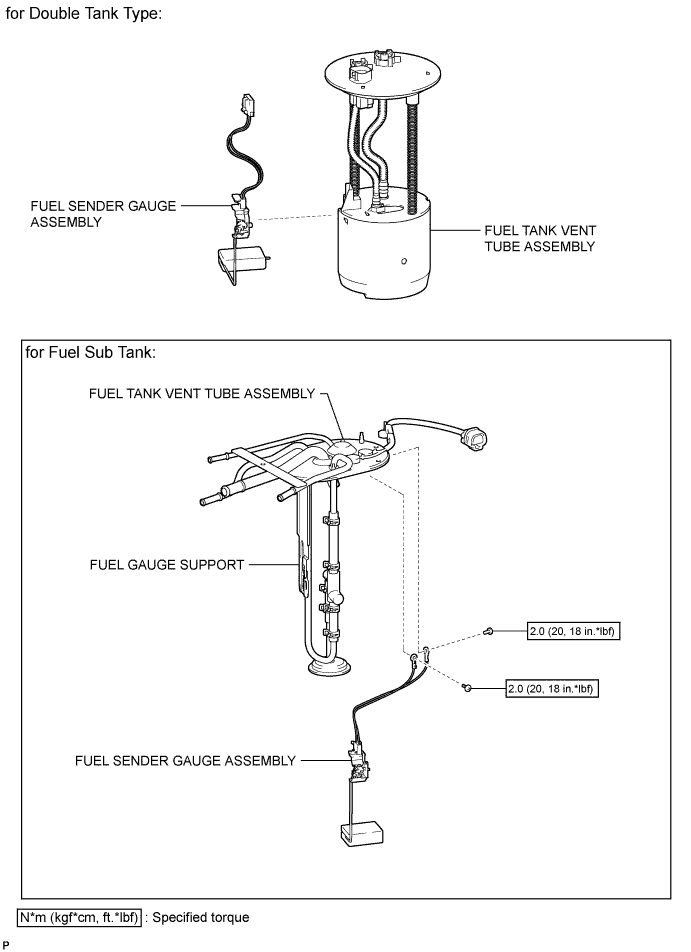 for Double Tank Type:

FUEL SENDER GAUGE ASSEMBLY

FUEL TANK VENT TUBE ASSEMBLY

for Fuel Sub Tank:

FUEL TANK VENT TUBE ASSEMBLY

FUEL GAUGE SUPPORT

2.0 (20, 18 in.*lbf)

2.0 (20, 18 in.*lbf)

FUEL SENDER GAUGE ASSEMBLY

N*m (kgf*cm, ft.*lbf) : Specified torque

P