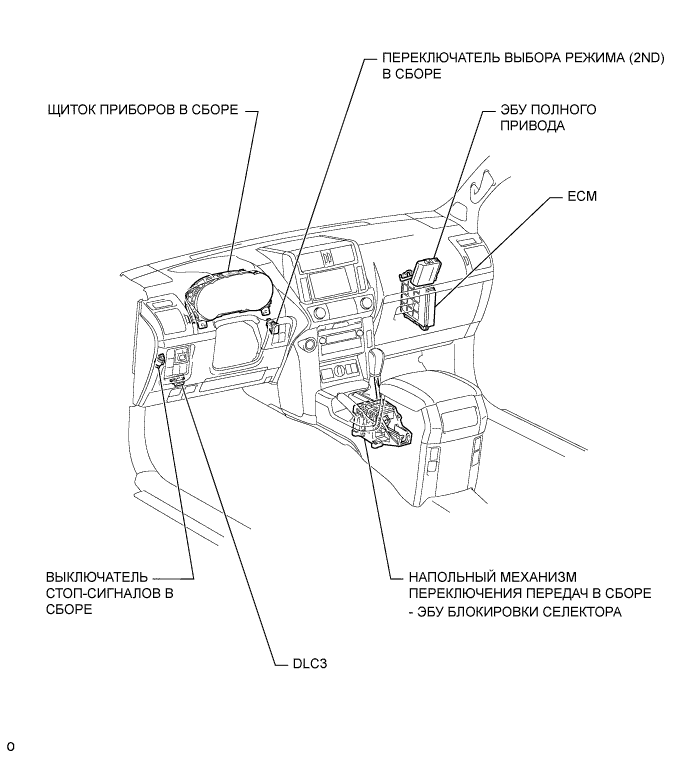 ПЕРЕКЛЮЧАТЕЛЬ ВЫБОРА РЕЖИМА (2ND) В СБОРЕ

ЩИТОК ПРИБОРОВ В СБОРЕ

ЭБУ ПОЛНОГО ПРИВОДА

ECM

ВЫКЛЮЧАТЕЛЬ СТОП-СИГНАЛОВ В СБОРЕ

НАПОЛЬНЫЙ МЕХАНИЗМ ПЕРЕКЛЮЧЕНИЯ ПЕРЕДАЧ В СБОРЕ - ЭБУ БЛОКИРОВКИ СЕЛЕКТОРА

DLC3

o