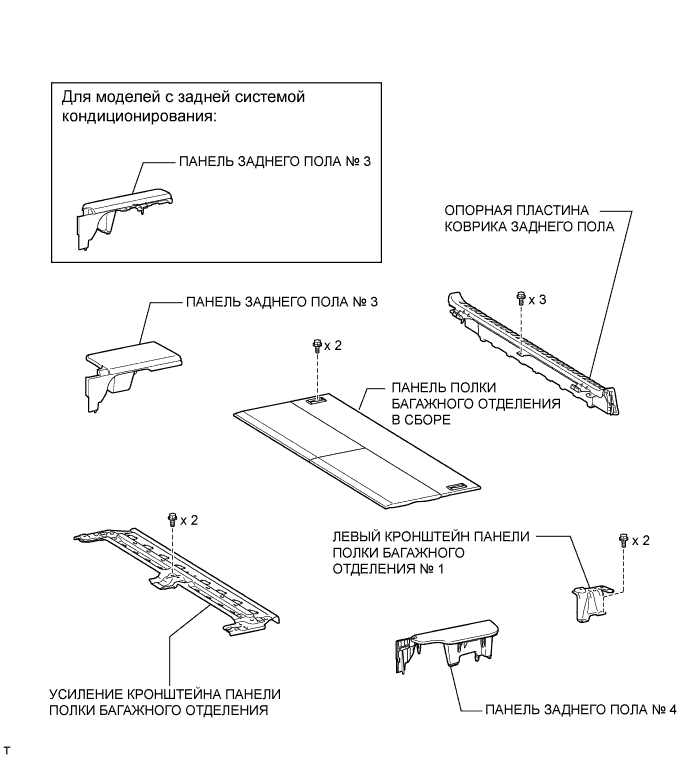 Для моделей с задней системой кондиционирования:

ПАНЕЛЬ ЗАДНЕГО ПОЛА № 3

ОПОРНАЯ ПЛАСТИНА КОВРИКА ЗАДНЕГО ПОЛА

ПАНЕЛЬ ЗАДНЕГО ПОЛА № 3

x 3

x 2

ПАНЕЛЬ ПОЛКИ БАГАЖНОГО ОТДЕЛЕНИЯ В СБОРЕ

x 2

ЛЕВЫЙ КРОНШТЕЙН ПАНЕЛИ ПОЛКИ БАГАЖНОГО ОТДЕЛЕНИЯ № 1

x 2

УСИЛЕНИЕ КРОНШТЕЙНА ПАНЕЛИ ПОЛКИ БАГАЖНОГО ОТДЕЛЕНИЯ

ПАНЕЛЬ ЗАДНЕГО ПОЛА № 4

T