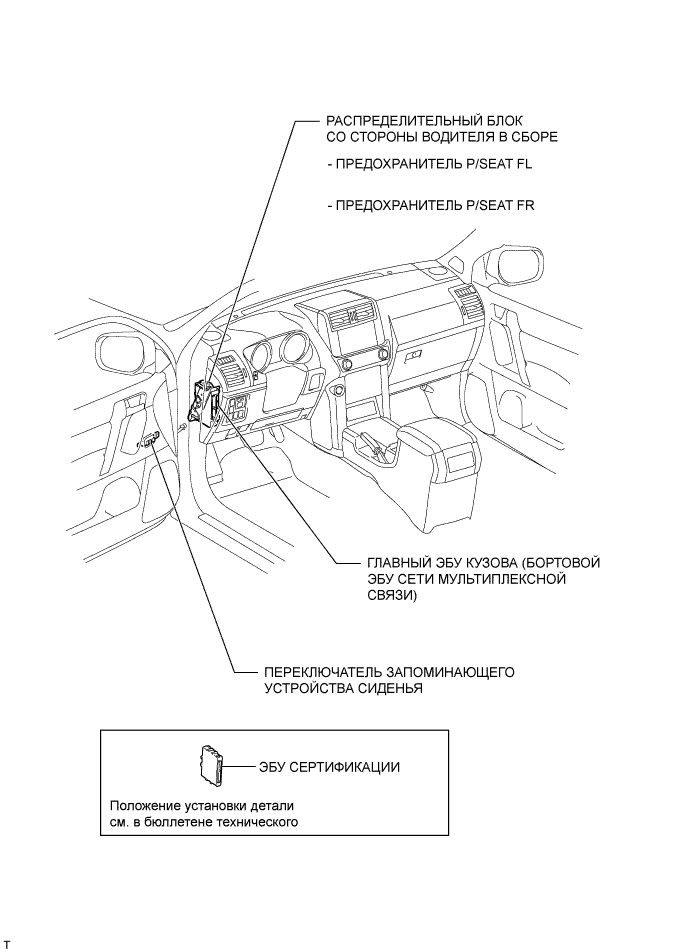 РАСПРЕДЕЛИТЕЛЬНЫЙ БЛОК СО СТОРОНЫ ВОДИТЕЛЯ В СБОРЕ

- ПРЕДОХРАНИТЕЛЬ P/SEAT FL

- ПРЕДОХРАНИТЕЛЬ P/SEAT FR

ГЛАВНЫЙ ЭБУ КУЗОВА (БОРТОВОЙ ЭБУ СЕТИ МУЛЬТИПЛЕКСНОЙ СВЯЗИ)

ПЕРЕКЛЮЧАТЕЛЬ ЗАПОМИНАЮЩЕГО УСТРОЙСТВА СИДЕНЬЯ

ЭБУ СЕРТИФИКАЦИИ

Положение установки детали см. в бюллетене технического

T