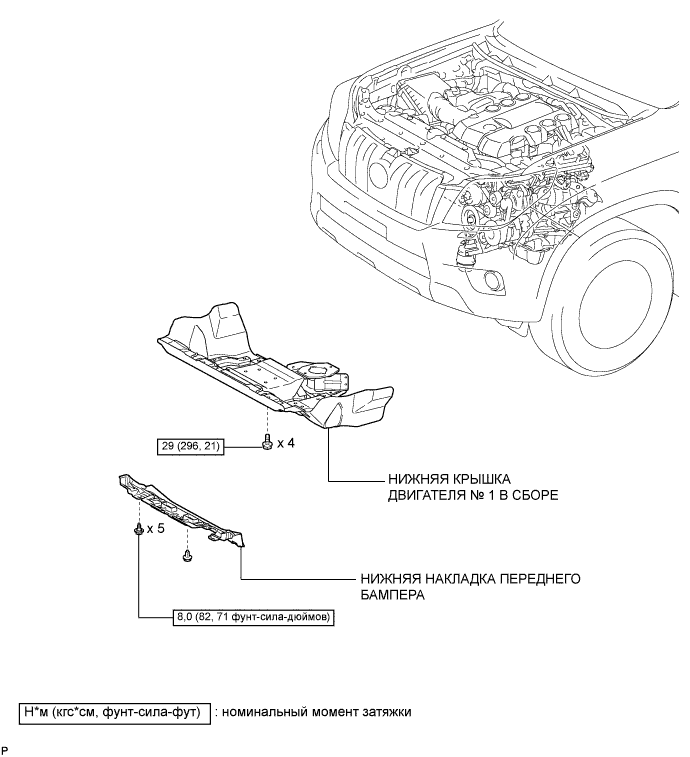 29 (296, 21)

x 4

НИЖНЯЯ КРЫШКА ДВИГАТЕЛЯ № 1 В СБОРЕ

x 5

НИЖНЯЯ НАКЛАДКА ПЕРЕДНЕГО БАМПЕРА

8,0 (82, 71 фунт-сила-дюймов)

Н*м (кгс*см, фунт-сила-фут) : номинальный момент затяжки

P