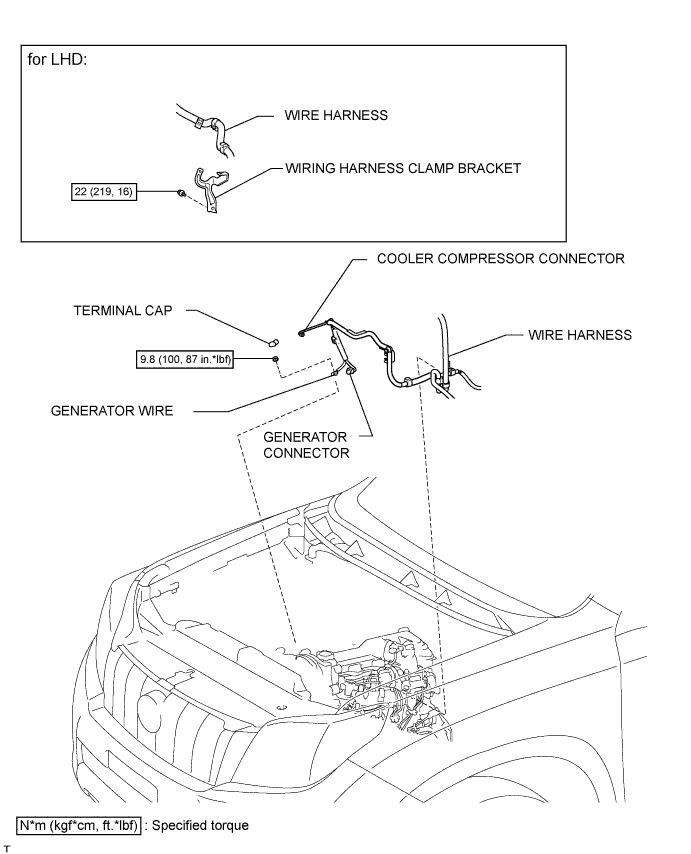 for LHD:

WIRE HARNESS

WIRING HARNESS CLAMP BRACKET

22 (219, 16)

COOLER COMPRESSOR CONNECTOR

TERMINAL CAP

WIRE HARNESS

9.8 (100, 87 in.*lbf)

GENERATOR WIRE

GENERATOR CONNECTOR

N*m (kgf*cm, ft.*lbf) : Specified torque

T