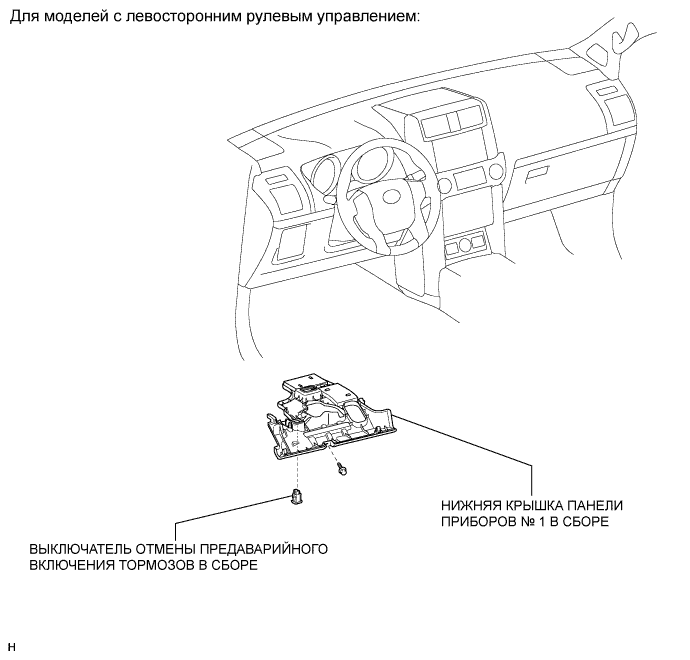 Для моделей с левосторонним рулевым управлением:

НИЖНЯЯ КРЫШКА ПАНЕЛИ ПРИБОРОВ № 1 В СБОРЕ

ВЫКЛЮЧАТЕЛЬ ОТМЕНЫ ПРЕДАВАРИЙНОГО ВКЛЮЧЕНИЯ ТОРМОЗОВ В СБОРЕ

H