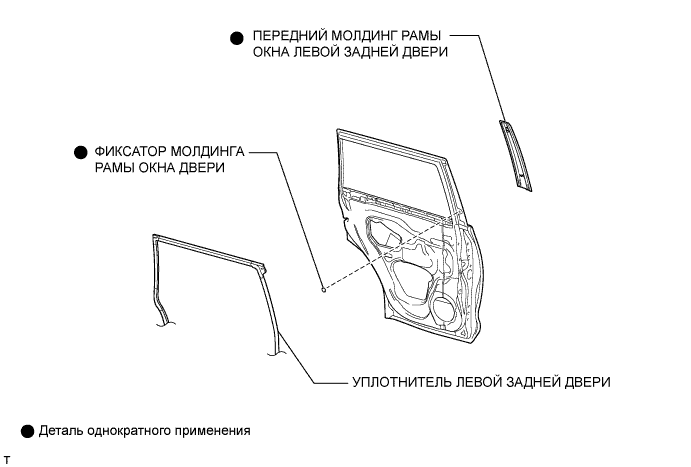 ● ПЕРЕДНИЙ МОЛДИНГ РАМЫ ОКНА ЛЕВОЙ ЗАДНЕЙ ДВЕРИ

● ФИКСАТОР МОЛДИНГА РАМЫ ОКНА ДВЕРИ

УПЛОТНИТЕЛЬ ЛЕВОЙ ЗАДНЕЙ ДВЕРИ

● Деталь однократного применения

T