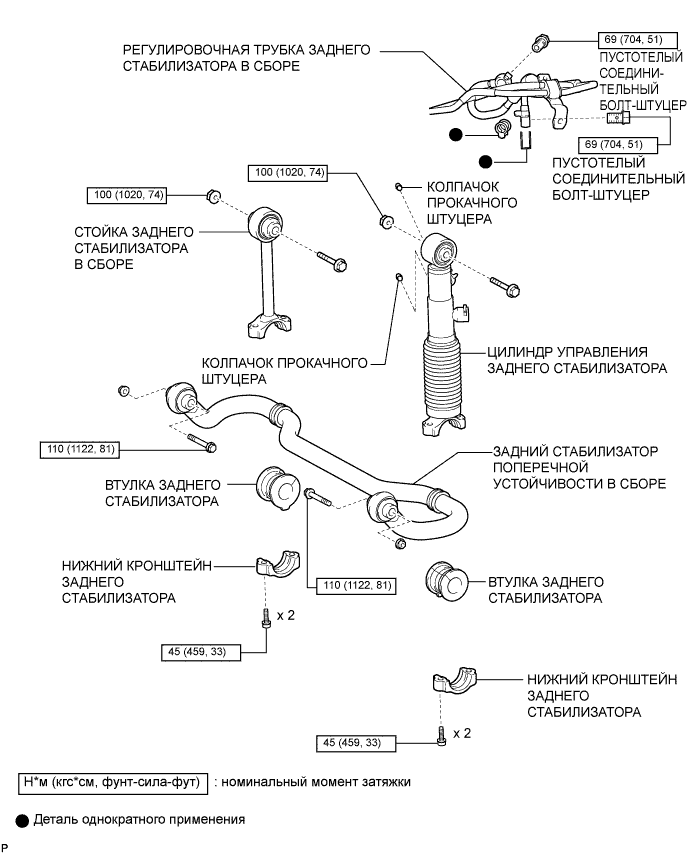 РЕГУЛИРОВОЧНАЯ ТРУБКА ЗАДНЕГО СТАБИЛИЗАТОРА В СБОРЕ

69 (704, 51)

ПУСТОТЕЛЫЙ СОЕДИНИТЕЛЬНЫЙ БОЛТ-ШТУЦЕР

69 (704, 51)

ПУСТОТЕЛЫЙ СОЕДИНИТЕЛЬНЫЙ БОЛТ-ШТУЦЕР

100 (1020, 74)

100 (1020, 74)

КОЛПАЧОК ПРОКАЧНОГО ШТУЦЕРА

СТОЙКА ЗАДНЕГО СТАБИЛИЗАТОРА В СБОРЕ

КОЛПАЧОК ПРОКАЧНОГО ШТУЦЕРА

ЦИЛИНДР УПРАВЛЕНИЯ ЗАДНЕГО СТАБИЛИЗАТОРА

110 (1122, 81)

ЗАДНИЙ СТАБИЛИЗАТОР ПОПЕРЕЧНОЙ УСТОЙЧИВОСТИ В СБОРЕ

ВТУЛКА ЗАДНЕГО СТАБИЛИЗАТОРА

НИЖНИЙ КРОНШТЕЙН ЗАДНЕГО СТАБИЛИЗАТОРА

110 (1122, 81)

ВТУЛКА ЗАДНЕГО СТАБИЛИЗАТОРА

x 2

45 (459, 33)

НИЖНИЙ КРОНШТЕЙН ЗАДНЕГО СТАБИЛИЗАТОРА

45 (459, 33)

x 2

Н*м (кгс*см, фунт-сила-фут) : номинальный момент затяжки

Деталь однократного применения

P