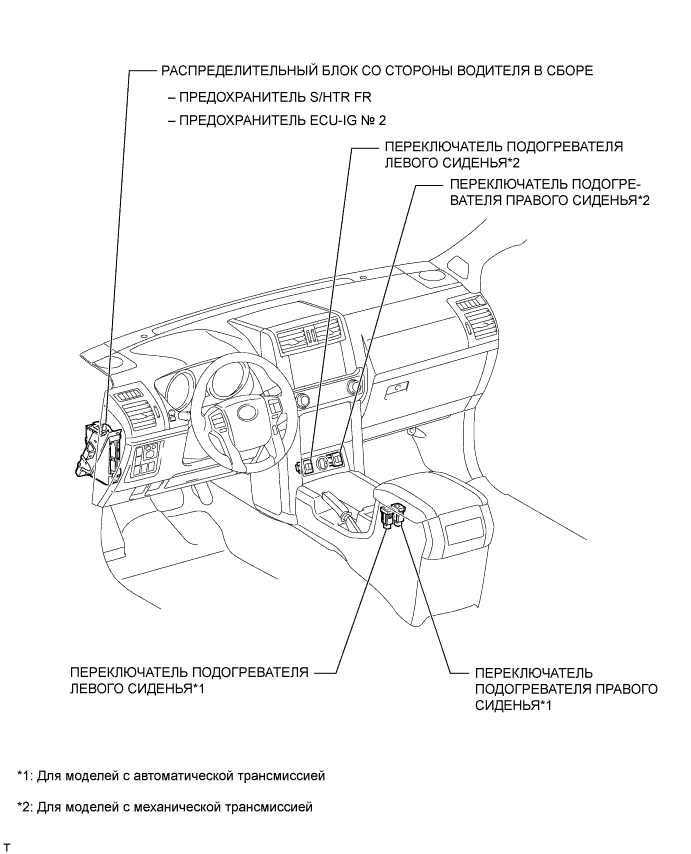 РАСПРЕДЕЛИТЕЛЬНЫЙ БЛОК СО СТОРОНЫ ВОДИТЕЛЯ В СБОРЕ

– ПРЕДОХРАНИТЕЛЬ S/HTR FR

– ПРЕДОХРАНИТЕЛЬ ECU-IG № 2

ПЕРЕКЛЮЧАТЕЛЬ ПОДОГРЕВАТЕЛЯ ЛЕВОГО СИДЕНЬЯ*2

ПЕРЕКЛЮЧАТЕЛЬ ПОДОГРЕВАТЕЛЯ ПРАВОГО СИДЕНЬЯ*2

ПЕРЕКЛЮЧАТЕЛЬ ПОДОГРЕВАТЕЛЯ ЛЕВОГО СИДЕНЬЯ*1

ПЕРЕКЛЮЧАТЕЛЬ ПОДОГРЕВАТЕЛЯ ПРАВОГО СИДЕНЬЯ*1

*1: Для моделей с автоматической трансмиссией

*2: Для моделей с механической трансмиссией

T