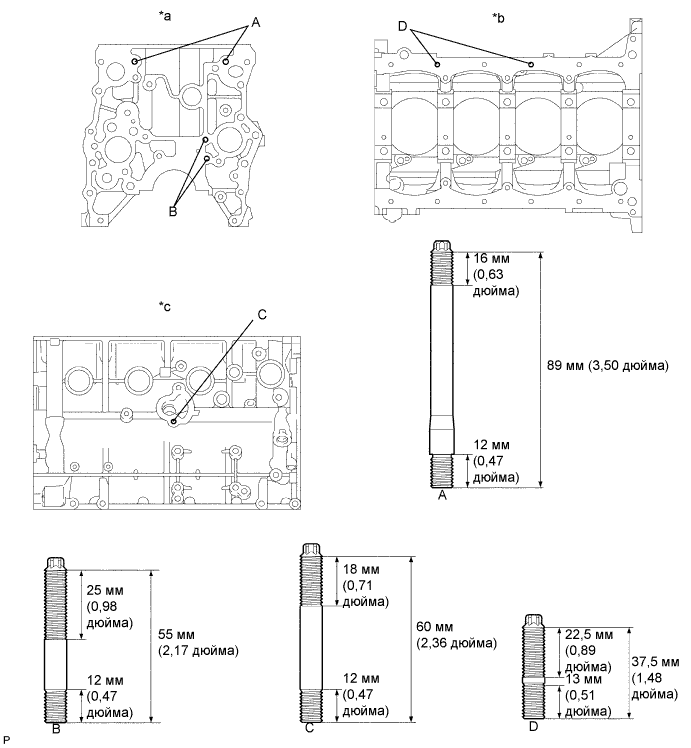 *a

A

B

*b

D

*c

C

16 мм (0,63 дюйма)

89 мм (3,50 дюйма)

12 мм (0,47 дюйма)

A

25 мм (0,98 дюйма)

55 мм (2,17 дюйма)

12 мм (0,47 дюйма)

B

18 мм (0,71 дюйма)

60 мм (2,36 дюйма)

12 мм (0,47 дюйма)

C

22,5 мм (0,89 дюйма)

13 мм (0,51 дюйма)

37,5 мм (1,48 дюйма)

D

P