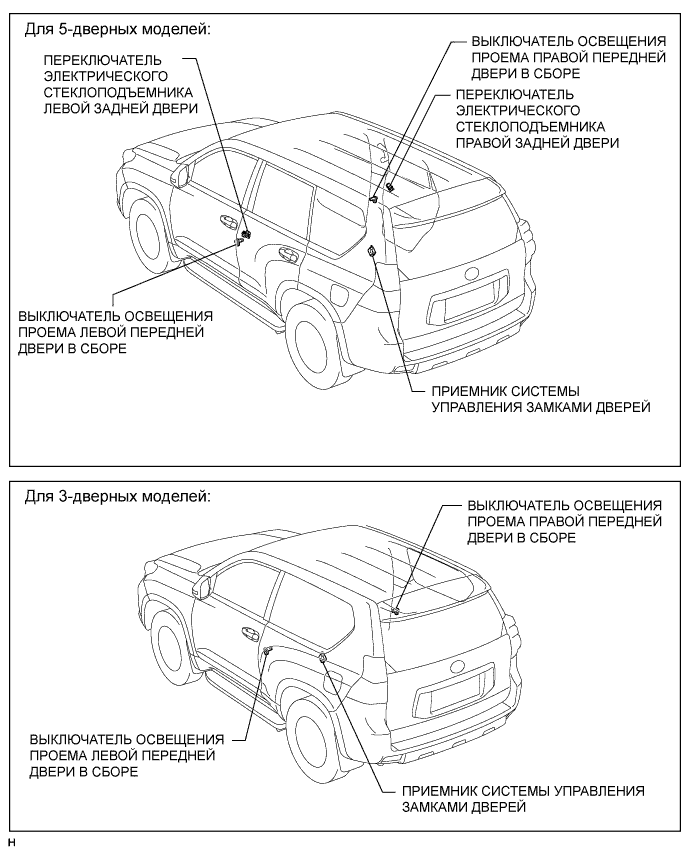 Для 5-дверных моделей:

ПЕРЕКЛЮЧАТЕЛЬ ЭЛЕКТРИЧЕСКОГО СТЕКЛОПОДЪЕМНИКА ЛЕВОЙ ЗАДНЕЙ ДВЕРИ

ВЫКЛЮЧАТЕЛЬ ОСВЕЩЕНИЯ ПРОЕМА ПРАВОЙ ПЕРЕДНЕЙ ДВЕРИ В СБОРЕ

ПЕРЕКЛЮЧАТЕЛЬ ЭЛЕКТРИЧЕСКОГО СТЕКЛОПОДЪЕМНИКА ПРАВОЙ ЗАДНЕЙ ДВЕРИ

ВЫКЛЮЧАТЕЛЬ ОСВЕЩЕНИЯ ПРОЕМА ЛЕВОЙ ПЕРЕДНЕЙ ДВЕРИ В СБОРЕ

ПРИЕМНИК СИСТЕМЫ УПРАВЛЕНИЯ ЗАМКАМИ ДВЕРЕЙ

Для 3-дверных моделей:

ВЫКЛЮЧАТЕЛЬ ОСВЕЩЕНИЯ ПРОЕМА ПРАВОЙ ПЕРЕДНЕЙ ДВЕРИ В СБОРЕ

ВЫКЛЮЧАТЕЛЬ ОСВЕЩЕНИЯ ПРОЕМА ЛЕВОЙ ПЕРЕДНЕЙ ДВЕРИ В СБОРЕ

ПРИЕМНИК СИСТЕМЫ УПРАВЛЕНИЯ ЗАМКАМИ ДВЕРЕЙ

H