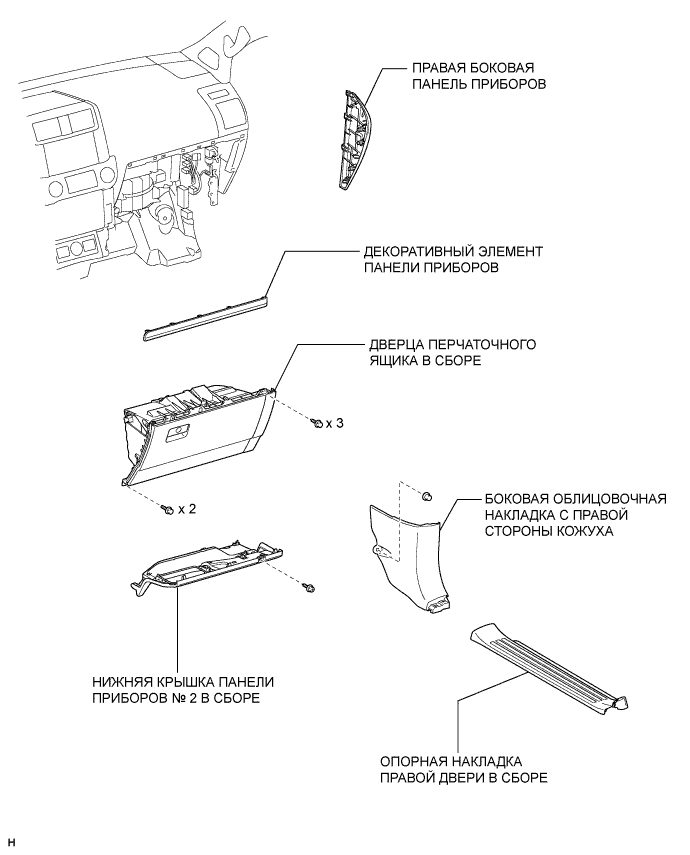 ПРАВАЯ БОКОВАЯ ПАНЕЛЬ ПРИБОРОВ

ДЕКОРАТИВНЫЙ ЭЛЕМЕНТ ПАНЕЛИ ПРИБОРОВ

ДВЕРЦА ПЕРЧАТОЧНОГО ЯЩИКА В СБОРЕ

x 3

x 2

БОКОВАЯ ОБЛИЦОВОЧНАЯ НАКЛАДКА С ПРАВОЙ СТОРОНЫ КОЖУХА

НИЖНЯЯ КРЫШКА ПАНЕЛИ ПРИБОРОВ № 2 В СБОРЕ

ОПОРНАЯ НАКЛАДКА ПРАВОЙ ДВЕРИ В СБОРЕ

H