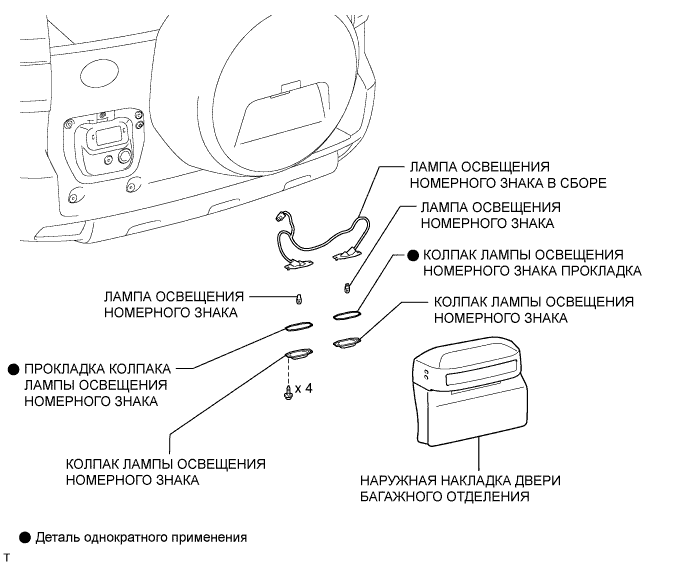 ЛАМПА ОСВЕЩЕНИЯ НОМЕРНОГО ЗНАКА В СБОРЕ

ЛАМПА ОСВЕЩЕНИЯ НОМЕРНОГО ЗНАКА

● КОЛПАК ЛАМПЫ ОСВЕЩЕНИЯ НОМЕРНОГО ЗНАКА ПРОКЛАДКА

ЛАМПА ОСВЕЩЕНИЯ НОМЕРНОГО ЗНАКА

КОЛПАК ЛАМПЫ ОСВЕЩЕНИЯ НОМЕРНОГО ЗНАКА

● ПРОКЛАДКА КОЛПАКА ЛАМПЫ ОСВЕЩЕНИЯ НОМЕРНОГО ЗНАКА

x 4

КОЛПАК ЛАМПЫ ОСВЕЩЕНИЯ НОМЕРНОГО ЗНАКА

НАРУЖНАЯ НАКЛАДКА ДВЕРИ БАГАЖНОГО ОТДЕЛЕНИЯ

● Деталь однократного применения

T