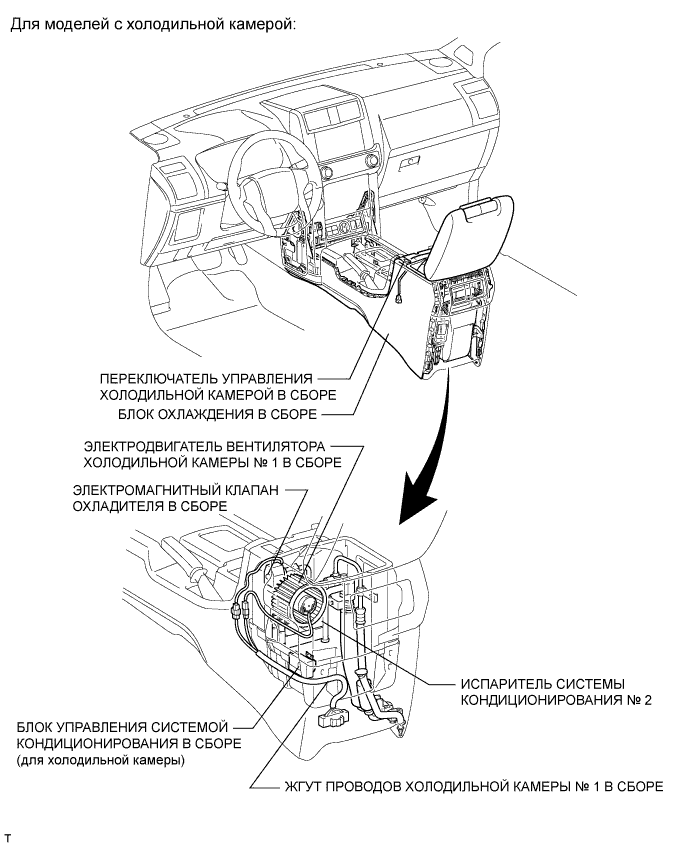 Для моделей с холодильной камерой:

ПЕРЕКЛЮЧАТЕЛЬ УПРАВЛЕНИЯ ХОЛОДИЛЬНОЙ КАМЕРОЙ В СБОРЕ

БЛОК ОХЛАЖДЕНИЯ В СБОРЕ

ЭЛЕКТРОДВИГАТЕЛЬ ВЕНТИЛЯТОРА ХОЛОДИЛЬНОЙ КАМЕРЫ № 1 В СБОРЕ

ЭЛЕКТРОМАГНИТНЫЙ КЛАПАН ОХЛАДИТЕЛЯ В СБОРЕ

ИСПАРИТЕЛЬ СИСТЕМЫ КОНДИЦИОНИРОВАНИЯ № 2

БЛОК УПРАВЛЕНИЯ СИСТЕМОЙ КОНДИЦИОНИРОВАНИЯ В СБОРЕ (для холодильной камеры)

ЖГУТ ПРОВОДОВ ХОЛОДИЛЬНОЙ КАМЕРЫ № 1 В СБОРЕ

T