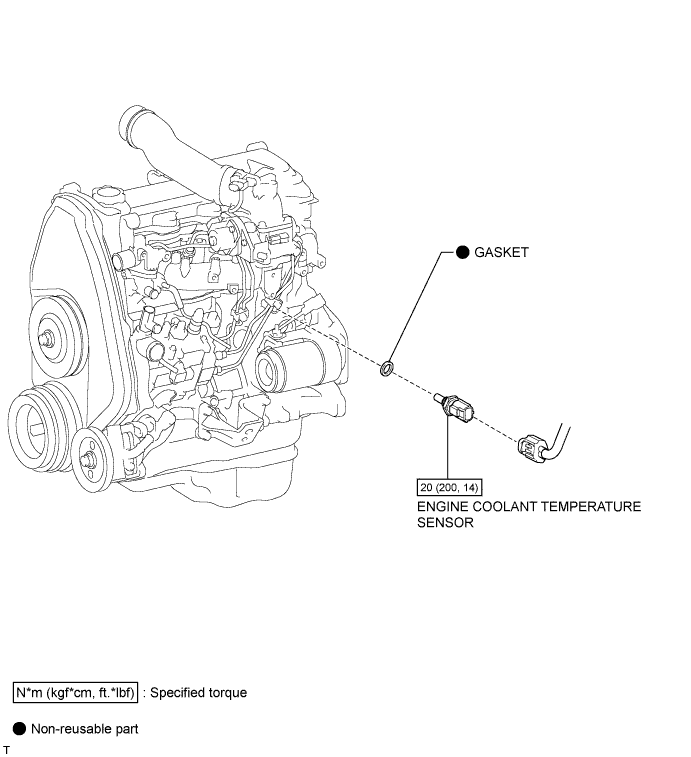 ● GASKET

20 (200, 14)

ENGINE COOLANT TEMPERATURE SENSOR

N*m (kgf*cm, ft.*lbf) : Specified torque

● Non-reusable part

T