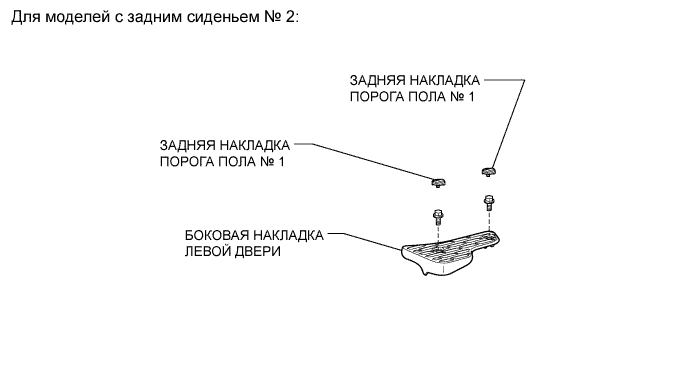 Для моделей с задним сиденьем № 2:

ЗАДНЯЯ НАКЛАДКА ПОРОГА ПОЛА № 1

ЗАДНЯЯ НАКЛАДКА ПОРОГА ПОЛА № 1

БОКОВАЯ НАКЛАДКА ЛЕВОЙ ДВЕРИ