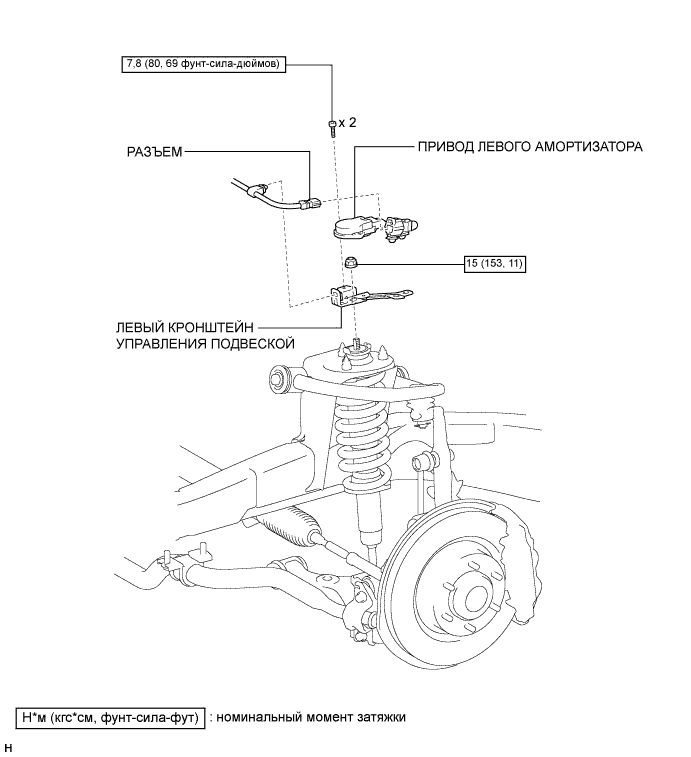 7,8 (80, 69 фунт-сила-дюймов)

x 2

РАЗЪЕМ

ПРИВОД ЛЕВОГО АМОРТИЗАТОРА

15 (153, 11)

ЛЕВЫЙ КРОНШТЕЙН УПРАВЛЕНИЯ ПОДВЕСКОЙ

Н*м (кгс*см, фунт-сила-фут) : номинальный момент затяжки

H