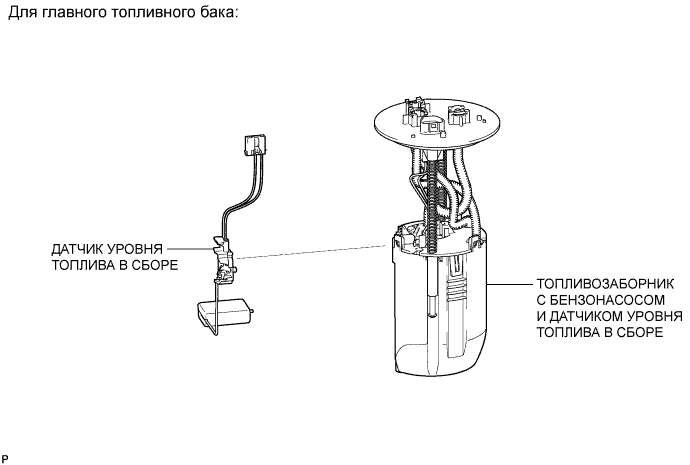 Для главного топливного бака:

ДАТЧИК УРОВНЯ ТОПЛИВА В СБОРЕ

ТОПЛИВОЗАБОРНИК С БЕНЗОНАСОСОМ И ДАТЧИКОМ УРОВНЯ ТОПЛИВА В СБОРЕ

P