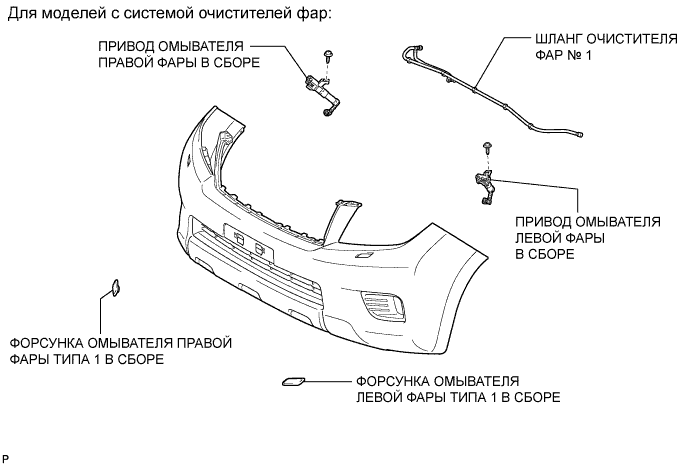 Для моделей с системой очистителей фар:

ПРИВОД ОМЫВАТЕЛЯ ПРАВОЙ ФАРЫ В СБОРЕ

ШЛАНГ ОЧИСТИТЕЛЯ ФАР № 1

ПРИВОД ОМЫВАТЕЛЯ ЛЕВОЙ ФАРЫ В СБОРЕ

ФОРСУНКА ОМЫВАТЕЛЯ ПРАВОЙ ФАРЫ ТИПА 1 В СБОРЕ

ФОРСУНКА ОМЫВАТЕЛЯ ЛЕВОЙ ФАРЫ ТИПА 1 В СБОРЕ

P