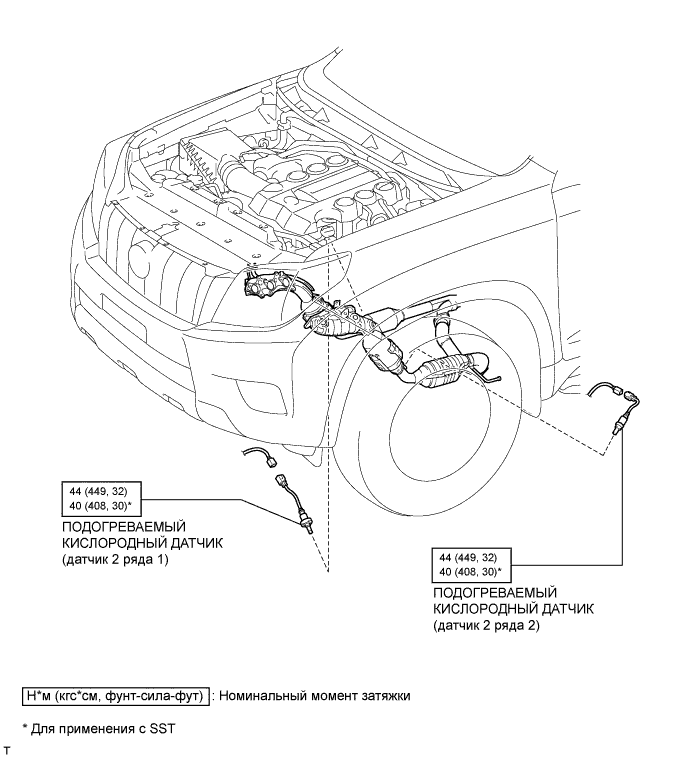 44 (449, 32)
40 (408, 30)*

ПОДОГРЕВАЕМЫЙ КИСЛОРОДНЫЙ ДАТЧИК (датчик 2 ряда 1)

44 (449, 32)
40 (408, 30)*

ПОДОГРЕВАЕМЫЙ КИСЛОРОДНЫЙ ДАТЧИК (датчик 2 ряда 2)

Н*м (кгс*см, фунт-сила-фут) : Номинальный момент затяжки

* Для применения с SST

T