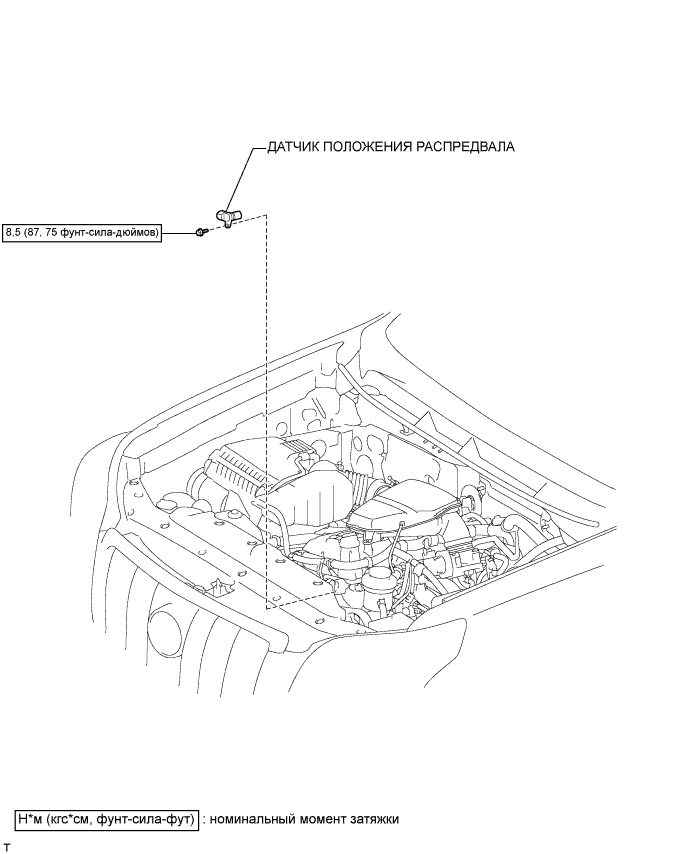 ДАТЧИК ПОЛОЖЕНИЯ РАСПРЕДВАЛА

8,5 (87, 75 фунт-сила-дюймов)

Н*м (кгс*см, фунт-сила-фут) : номинальный момент затяжки

T