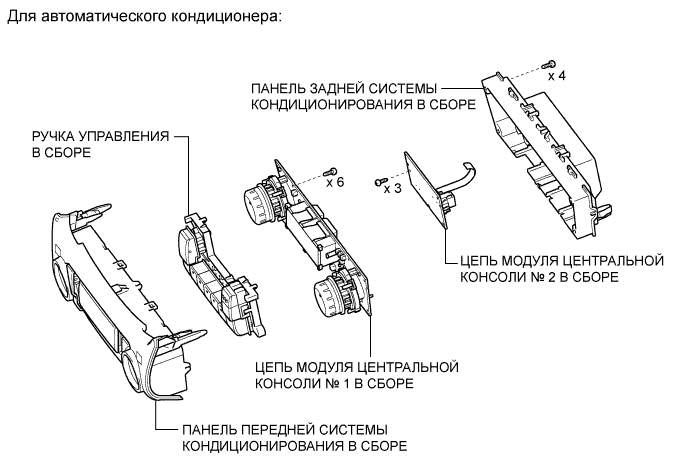 Для автоматического кондиционера:

x 4

ПАНЕЛЬ ЗАДНЕЙ СИСТЕМЫ КОНДИЦИОНИРОВАНИЯ В СБОРЕ

РУЧКА УПРАВЛЕНИЯ В СБОРЕ

x 6

x 3

ЦЕПЬ МОДУЛЯ ЦЕНТРАЛЬНОЙ КОНСОЛИ № 2 В СБОРЕ

ЦЕПЬ МОДУЛЯ ЦЕНТРАЛЬНОЙ КОНСОЛИ № 1 В СБОРЕ

ПАНЕЛЬ ПЕРЕДНЕЙ СИСТЕМЫ КОНДИЦИОНИРОВАНИЯ В СБОРЕ