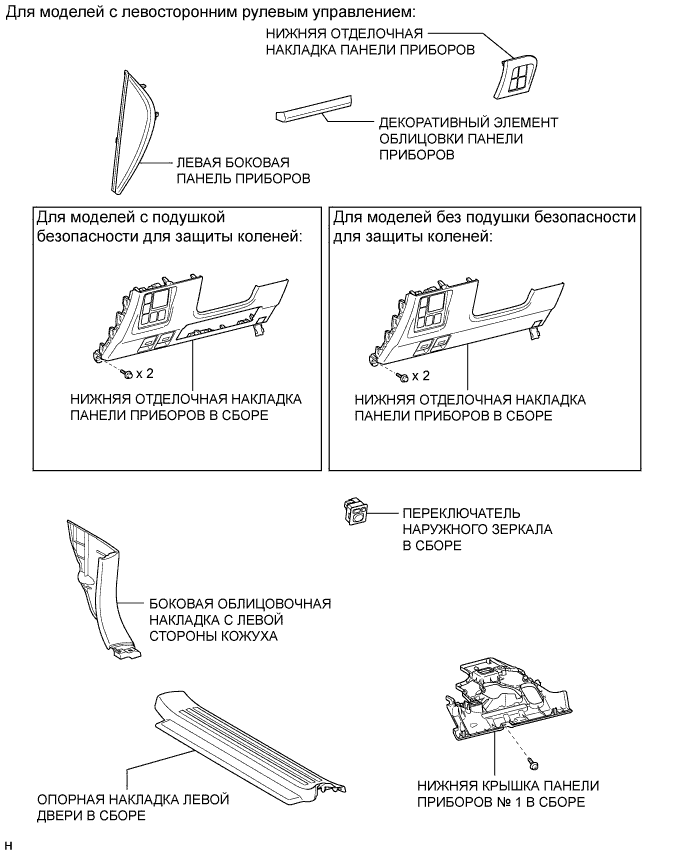 Для моделей с левосторонним рулевым управлением:

НИЖНЯЯ ОТДЕЛОЧНАЯ НАКЛАДКА ПАНЕЛИ ПРИБОРОВ

ДЕКОРАТИВНЫЙ ЭЛЕМЕНТ ОБЛИЦОВКИ ПАНЕЛИ ПРИБОРОВ

ЛЕВАЯ БОКОВАЯ ПАНЕЛЬ ПРИБОРОВ

Для моделей с подушкой безопасности для защиты коленей:

x 2

НИЖНЯЯ ОТДЕЛОЧНАЯ НАКЛАДКА ПАНЕЛИ ПРИБОРОВ В СБОРЕ

Для моделей без подушки безопасности для защиты коленей:

x 2

НИЖНЯЯ ОТДЕЛОЧНАЯ НАКЛАДКА ПАНЕЛИ ПРИБОРОВ В СБОРЕ

ПЕРЕКЛЮЧАТЕЛЬ НАРУЖНОГО ЗЕРКАЛА В СБОРЕ

БОКОВАЯ ОБЛИЦОВОЧНАЯ НАКЛАДКА С ЛЕВОЙ СТОРОНЫ КОЖУХА

ОПОРНАЯ НАКЛАДКА ЛЕВОЙ ДВЕРИ В СБОРЕ

НИЖНЯЯ КРЫШКА ПАНЕЛИ ПРИБОРОВ № 1 В СБОРЕ

H