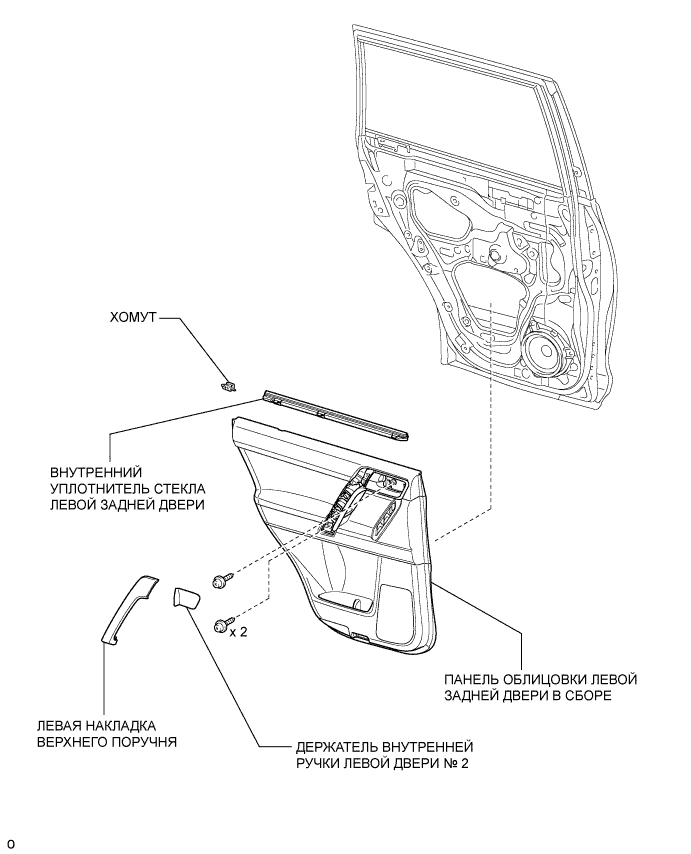 ХОМУТ

ВНУТРЕННИЙ УПЛОТНИТЕЛЬ СТЕКЛА ЛЕВОЙ ЗАДНЕЙ ДВЕРИ

x 2

ПАНЕЛЬ ОБЛИЦОВКИ ЛЕВОЙ ЗАДНЕЙ ДВЕРИ В СБОРЕ

ЛЕВАЯ НАКЛАДКА ВЕРХНЕГО ПОРУЧНЯ

ДЕРЖАТЕЛЬ ВНУТРЕННЕЙ РУЧКИ ЛЕВОЙ ДВЕРИ № 2

o