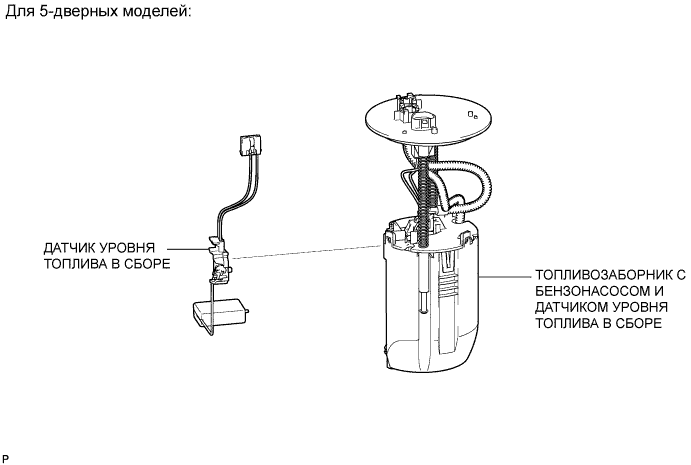 Для 5-дверных моделей:

ДАТЧИК УРОВНЯ ТОПЛИВА В СБОРЕ

ТОПЛИВОЗАБОРНИК С БЕНЗОНАСОСОМ И ДАТЧИКОМ УРОВНЯ ТОПЛИВА В СБОРЕ

P