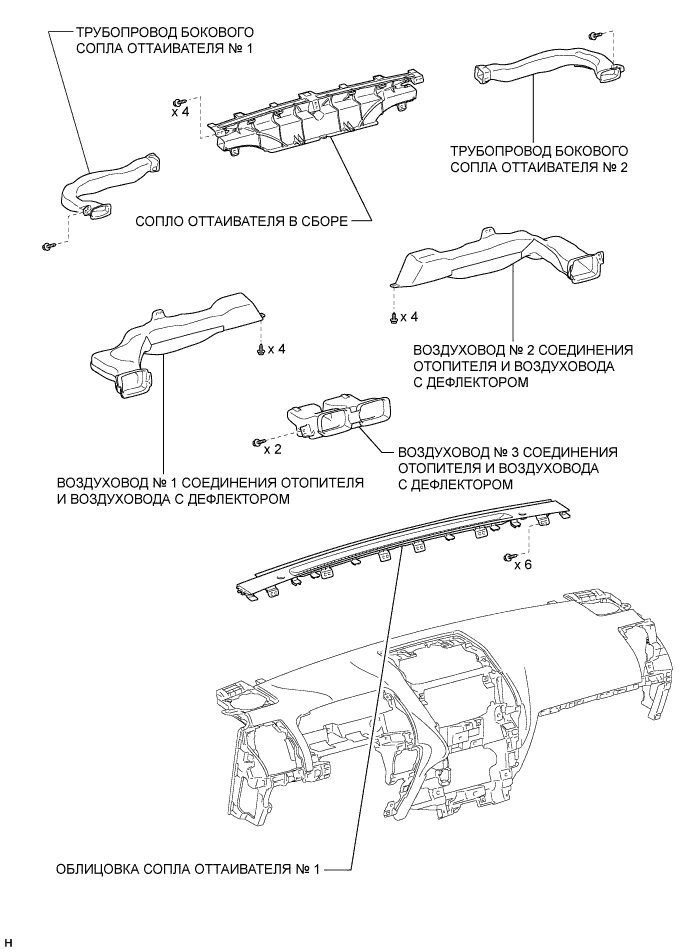 ТРУБОПРОВОД БОКОВОГО СОПЛА ОТТАИВАТЕЛЯ № 1

x 4

ТРУБОПРОВОД БОКОВОГО СОПЛА ОТТАИВАТЕЛЯ № 2

СОПЛО ОТТАИВАТЕЛЯ В СБОРЕ

x 4

x 4

ВОЗДУХОВОД № 2 СОЕДИНЕНИЯ ОТОПИТЕЛЯ И ВОЗДУХОВОДА С ДЕФЛЕКТОРОМ

x 2

ВОЗДУХОВОД № 3 СОЕДИНЕНИЯ ОТОПИТЕЛЯ И ВОЗДУХОВОДА С ДЕФЛЕКТОРОМ

ВОЗДУХОВОД № 1 СОЕДИНЕНИЯ ОТОПИТЕЛЯ И ВОЗДУХОВОДА С ДЕФЛЕКТОРОМ

x 6

ОБЛИЦОВКА СОПЛА ОТТАИВАТЕЛЯ № 1

H