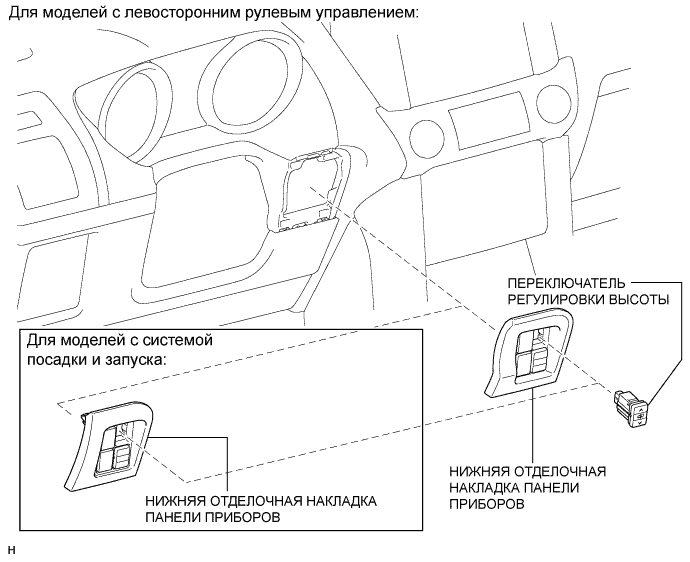 Для моделей с левосторонним рулевым управлением:

ПЕРЕКЛЮЧАТЕЛЬ РЕГУЛИРОВКИ ВЫСОТЫ

Для моделей с системой посадки и запуска:

НИЖНЯЯ ОТДЕЛОЧНАЯ НАКЛАДКА ПАНЕЛИ ПРИБОРОВ

НИЖНЯЯ ОТДЕЛОЧНАЯ НАКЛАДКА ПАНЕЛИ ПРИБОРОВ

H