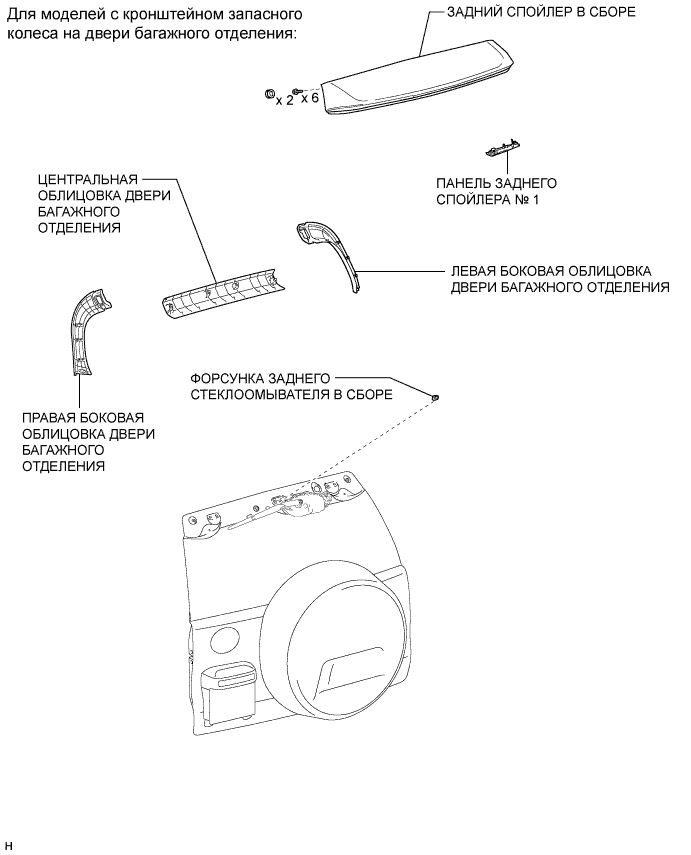 Для моделей с кронштейном запасного колеса на двери багажного отделения:

ЗАДНИЙ СПОЙЛЕР В СБОРЕ

x 2

x 6

ПАНЕЛЬ ЗАДНЕГО СПОЙЛЕРА № 1

ЦЕНТРАЛЬНАЯ ОБЛИЦОВКА ДВЕРИ БАГАЖНОГО ОТДЕЛЕНИЯ

ЛЕВАЯ БОКОВАЯ ОБЛИЦОВКА ДВЕРИ БАГАЖНОГО ОТДЕЛЕНИЯ

ФОРСУНКА ЗАДНЕГО СТЕКЛООМЫВАТЕЛЯ В СБОРЕ

ПРАВАЯ БОКОВАЯ ОБЛИЦОВКА ДВЕРИ БАГАЖНОГО ОТДЕЛЕНИЯ

H