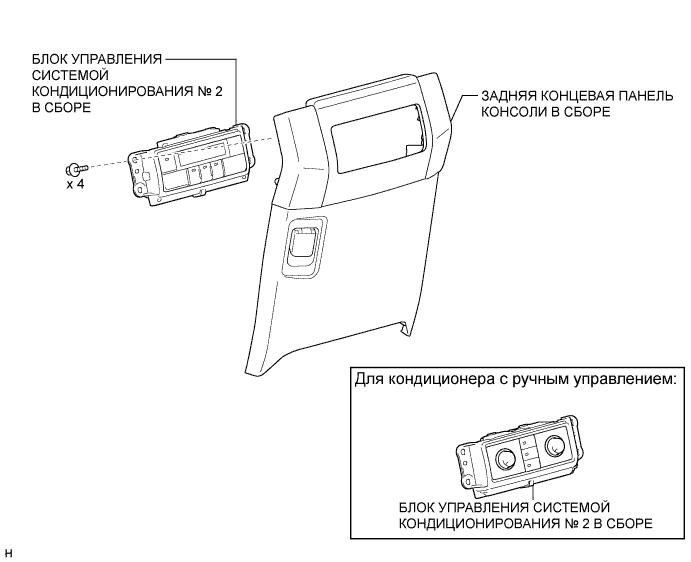 БЛОК УПРАВЛЕНИЯ СИСТЕМОЙ КОНДИЦИОНИРОВАНИЯ № 2 В СБОРЕ

ЗАДНЯЯ КОНЦЕВАЯ ПАНЕЛЬ КОНСОЛИ В СБОРЕ

x 4

Для кондиционера с ручным управлением:

БЛОК УПРАВЛЕНИЯ СИСТЕМОЙ КОНДИЦИОНИРОВАНИЯ № 2 В СБОРЕ

H