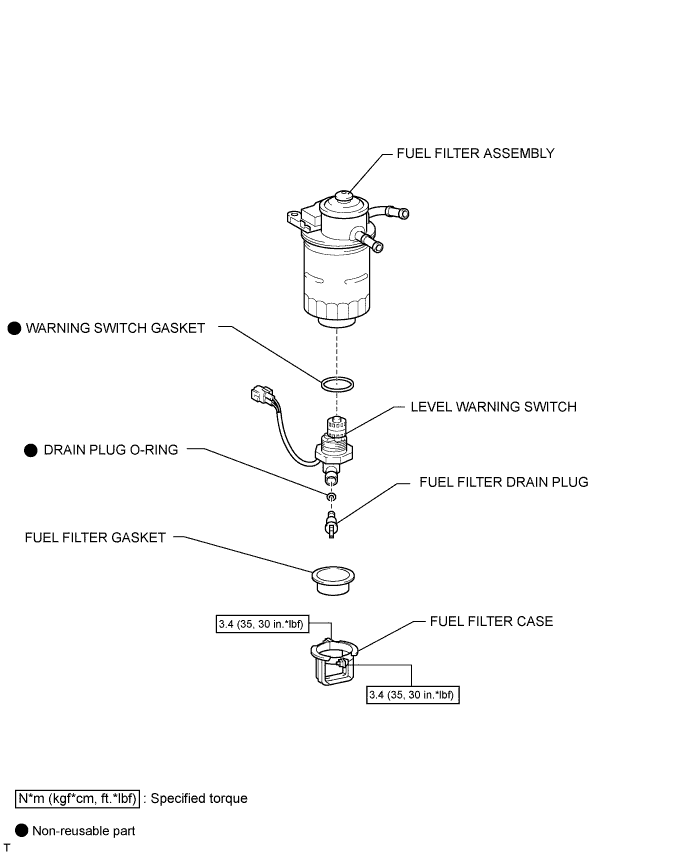 FUEL FILTER ASSEMBLY

● WARNING SWITCH GASKET

LEVEL WARNING SWITCH

● DRAIN PLUG O-RING

FUEL FILTER DRAIN PLUG

FUEL FILTER GASKET

3.4 (35, 30 in.*lbf)

FUEL FILTER CASE

3.4 (35, 30 in.*lbf)

N*m (kgf*cm, ft.*lbf) : Specified torque

● Non-reusable part

T